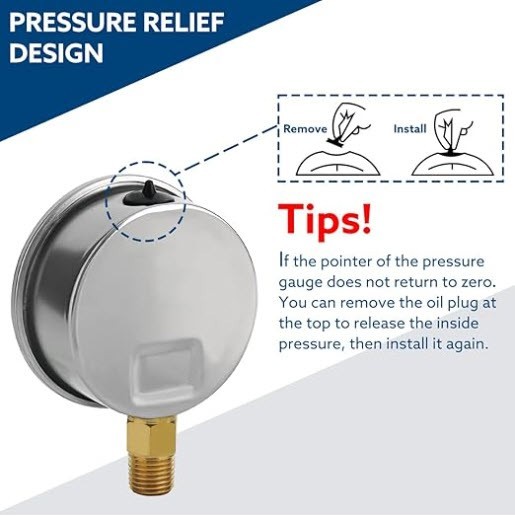 PRESSURE RELIEF DESIGN

Remove

Install

Tips!

If the pointer of the pressure gauge does not return to zero. You can remove the oil plug at the top to release the inside pressure, then install it again.