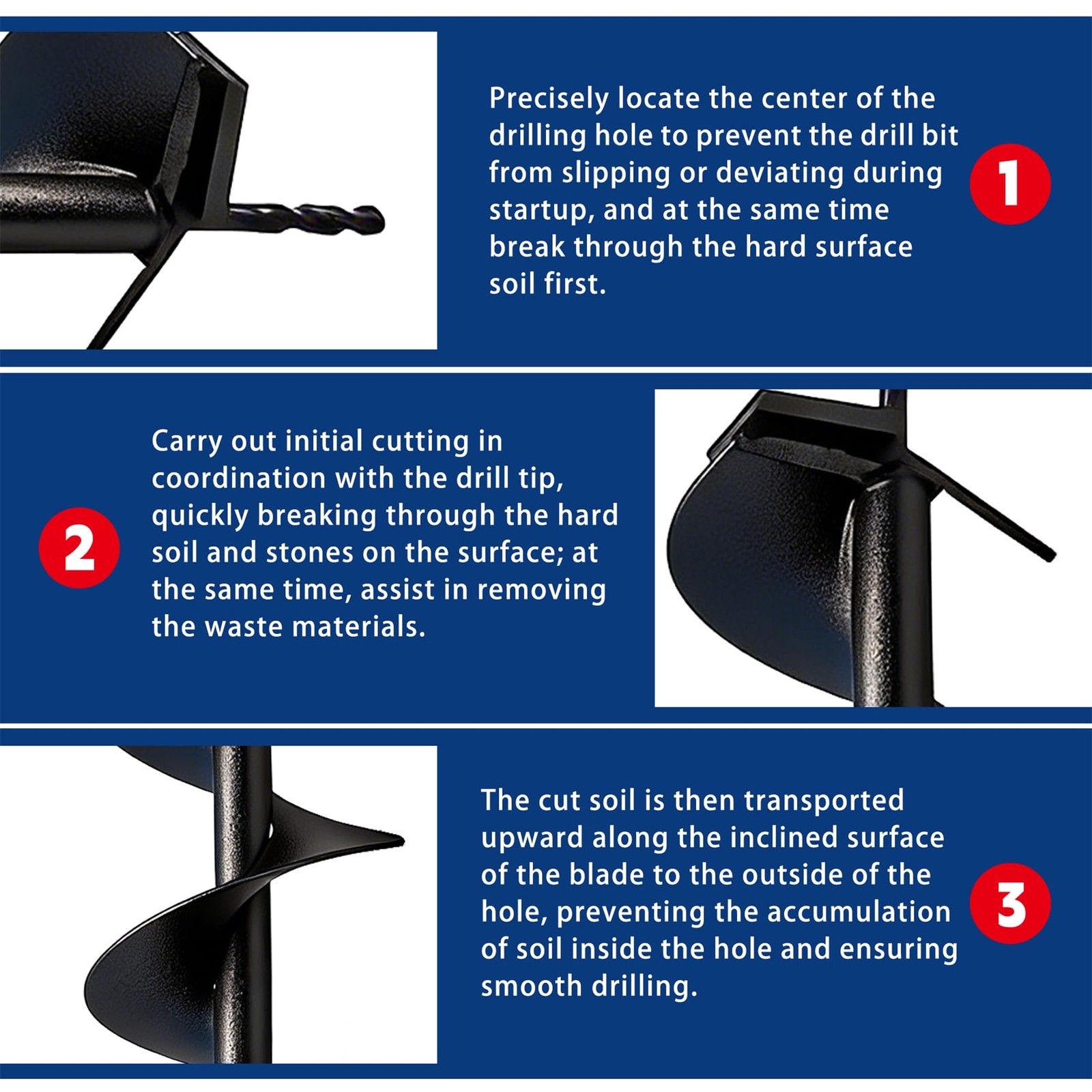 Precisely locate the center of the drilling hole to prevent the drill bit from slipping or deviating during startup, and at the same time break through the hard surface soil first.

1

2

Carry out initial cutting in coordination with the drill tip, quickly breaking through the hard soil and stones on the surface; at the same time, assist in removing the waste materials.

The cut soil is then transported upward along the inclined surface of the blade to the outside of the hole, preventing the accumulation of soil inside the hole and ensuring smooth drilling.

3