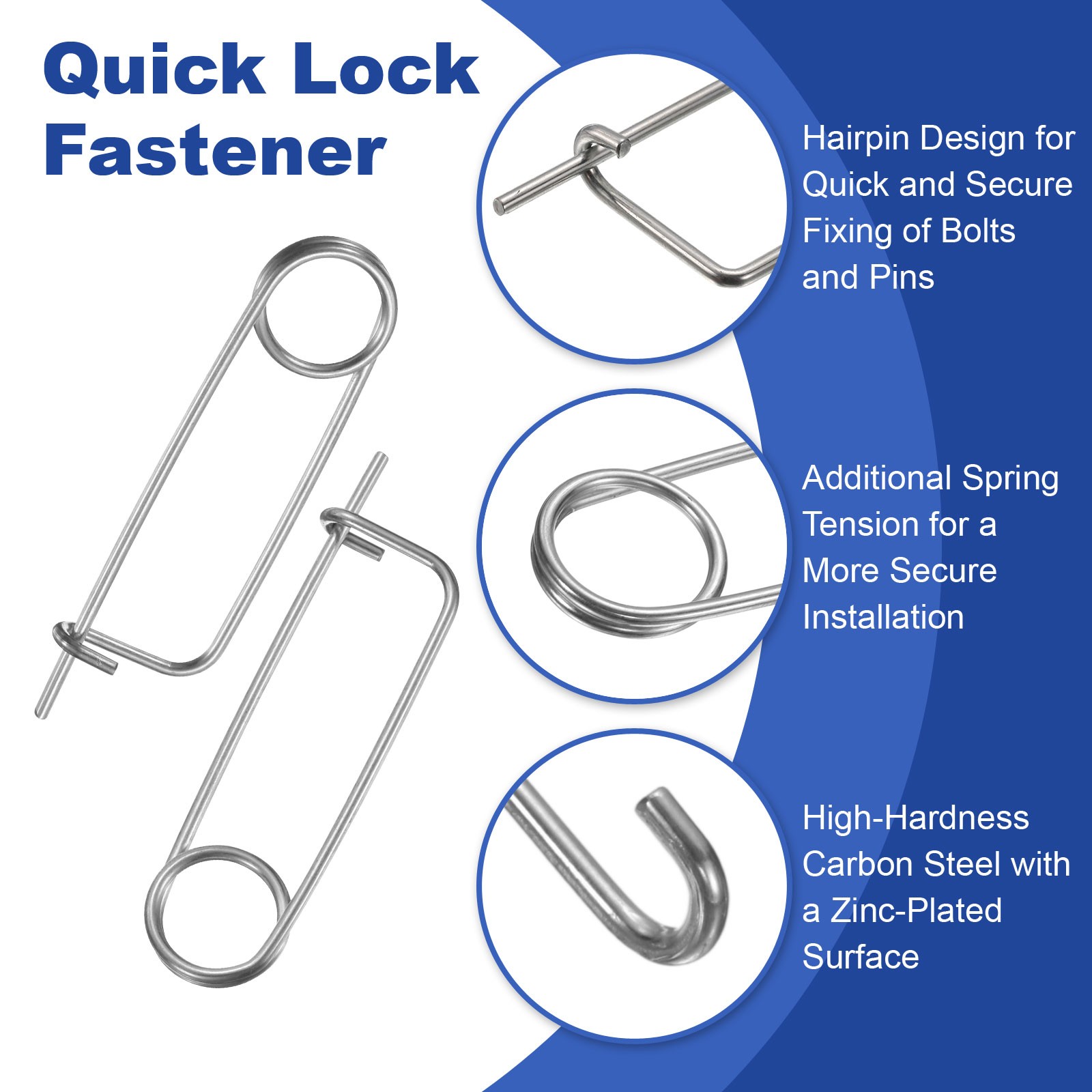 Quick Lock Fastener

Hairpin Design for Quick and Secure Fixing of Bolts and Pins

Additional Spring Tension for a More Secure Installation

High-Hardness Carbon Steel with a Zinc-Plated Surface