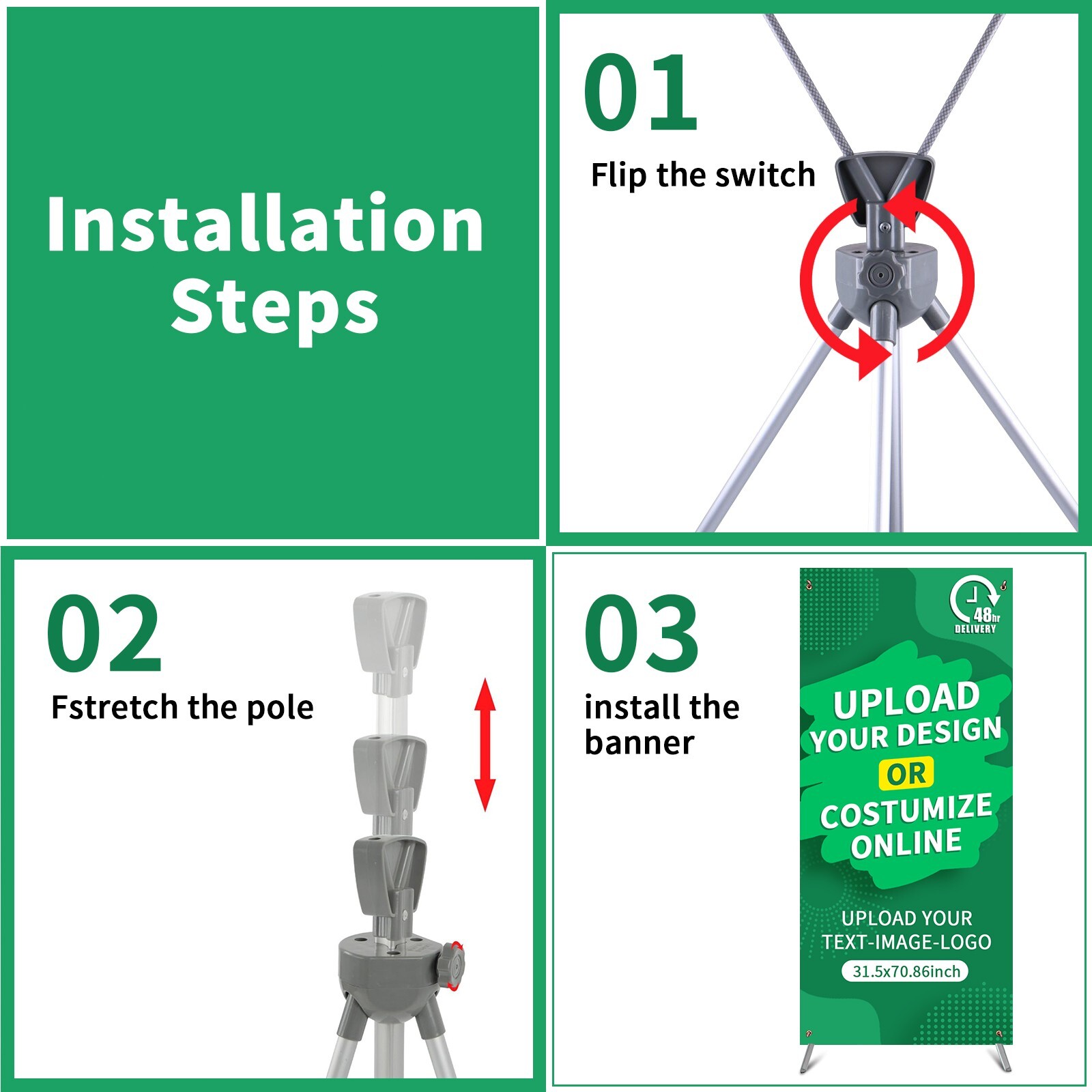 Installation Steps

01

Flip the switch

02

Fstretch the pole

03

install the banner

48hr DELIVERY

UPLOAD YOUR DESIGN

OR

COSTUMIZE ONLINE

UPLOAD YOUR TEXT-IMAGE-LOGO

31.5x70.86inch