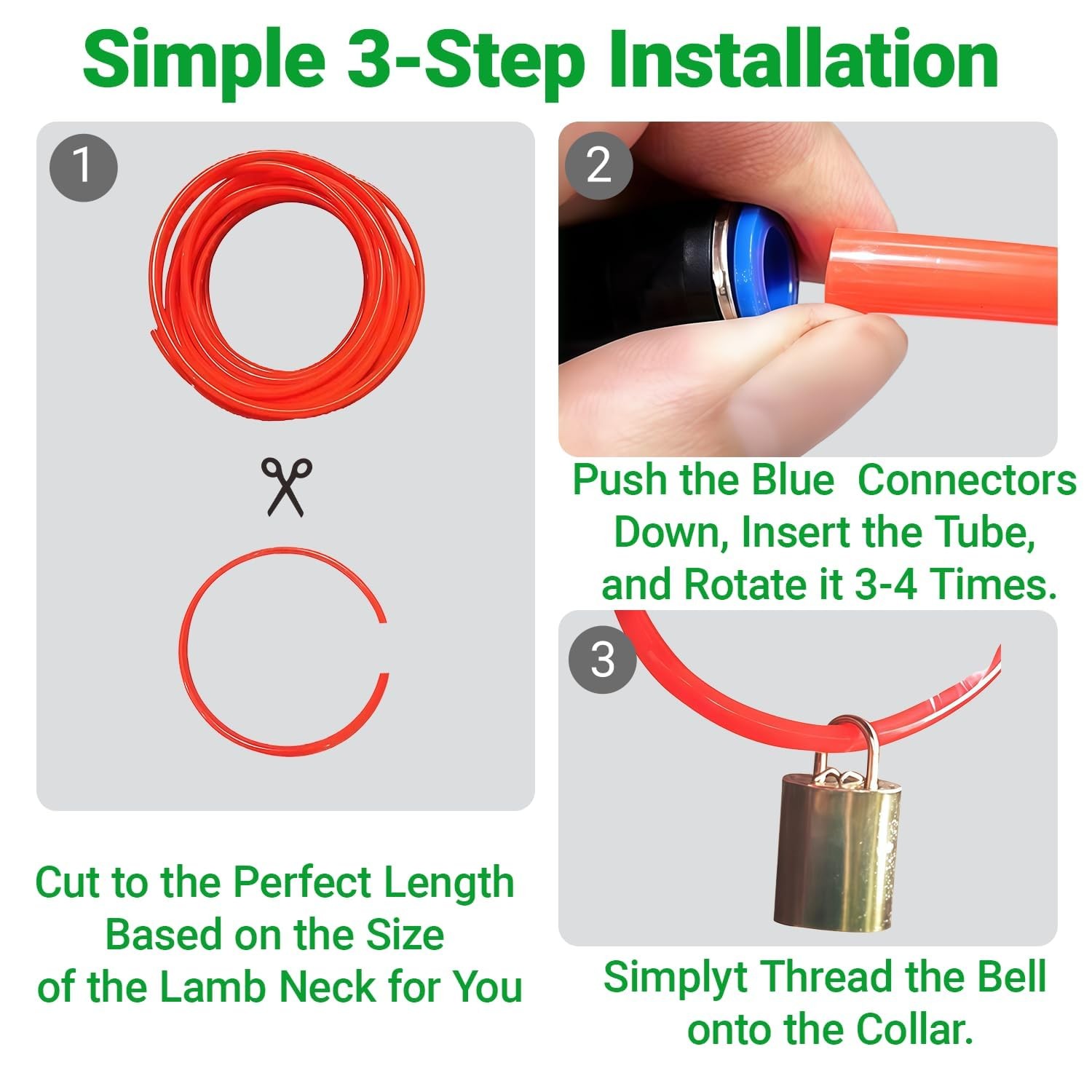 Simple 3-Step Installation

1

Cut to the Perfect Length Based on the Size of the Lamb Neck for You

2

Push the Blue Connectors Down, Insert the Tube, and Rotate it 3-4 Times.

3

Simplyt Thread the Bell onto the Collar.