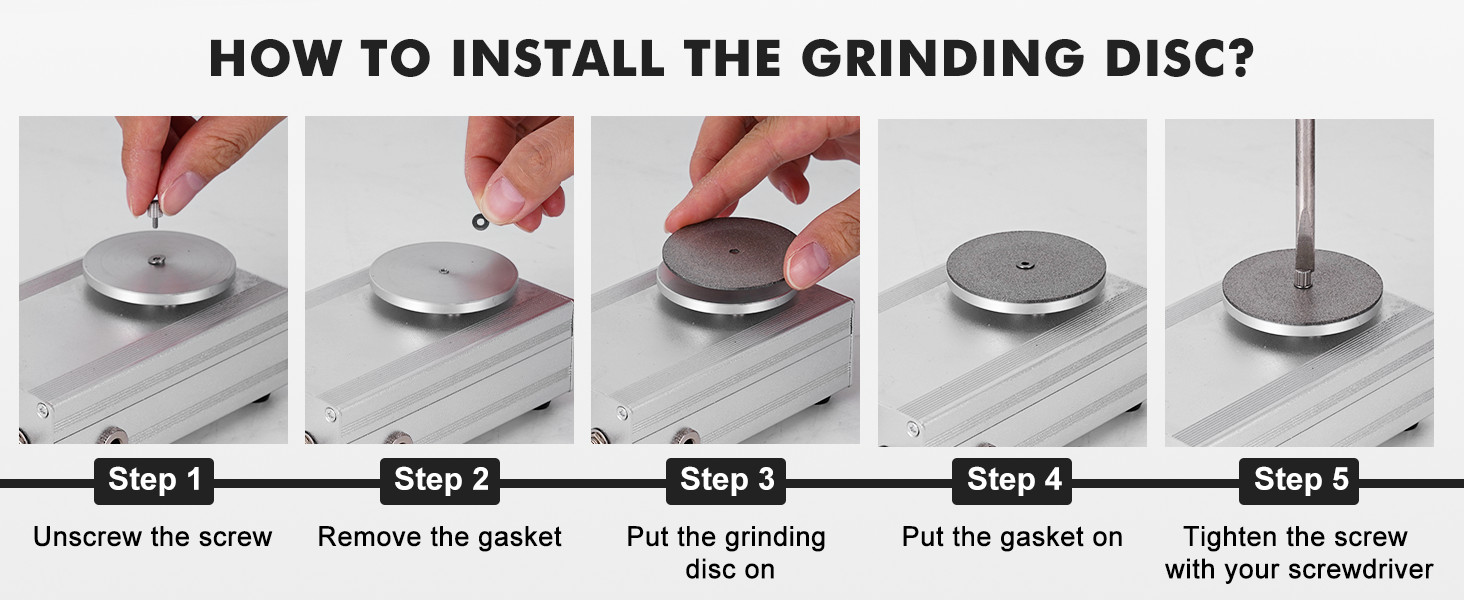 HOW TO INSTALL THE GRINDING DISC?

Step 1
Unscrew the screw

Step 2
Remove the gasket

Step 3
Put the grinding disc on

Step 4
Put the gasket on

Step 5
Tighten the screw with your screwdriver