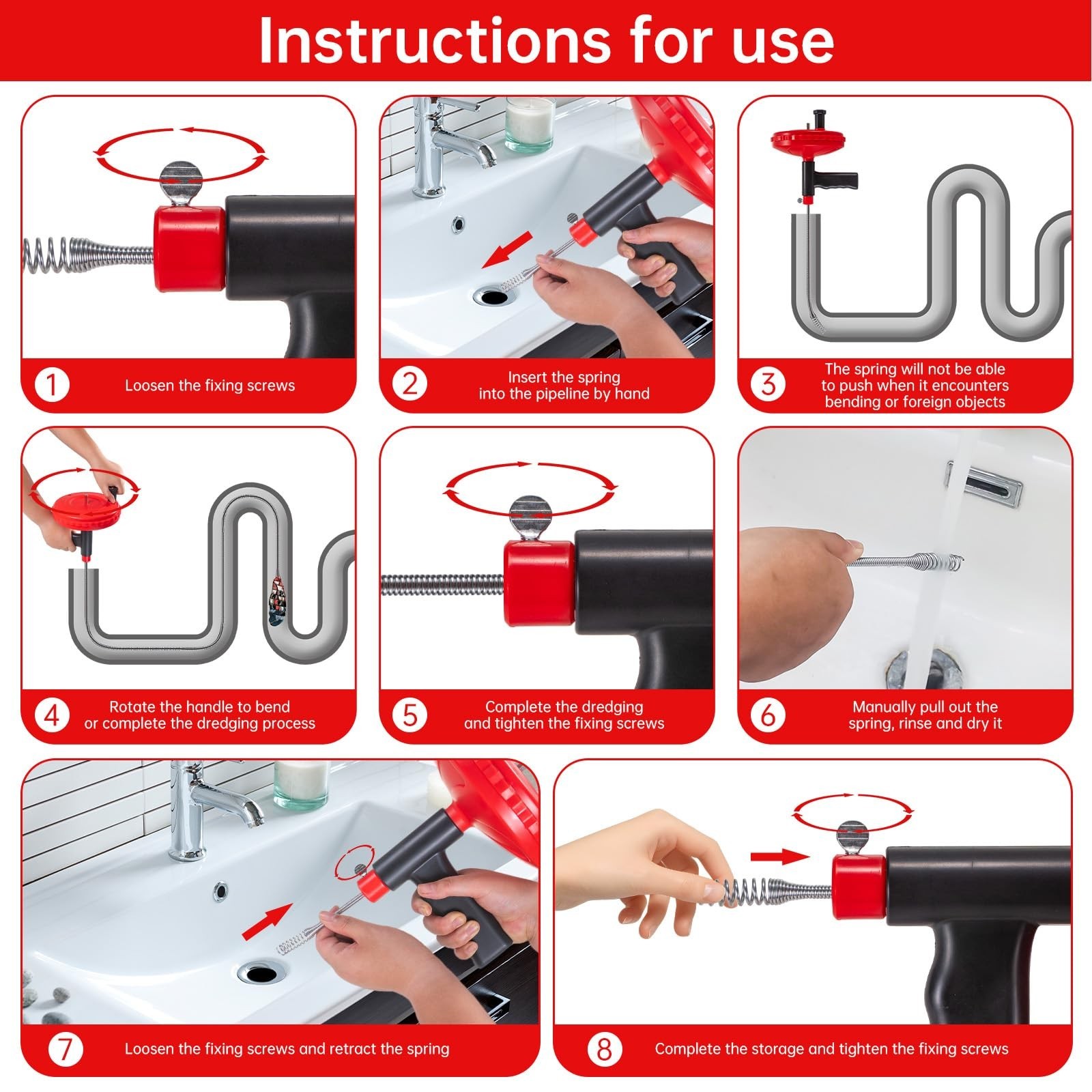 Instructions for use

1 Loosen the fixing screws

2 Insert the spring into the pipeline by hand

3 The spring will not be able to push when it encounters bending or foreign objects

4 Rotate the handle to bend or complete the dredging process

5 Complete the dredging and tighten the fixing screws

6 Manually pull out the spring, rinse and dry it

7 Loosen the fixing screws and retract the spring

8 Complete the storage and tighten the fixing screws