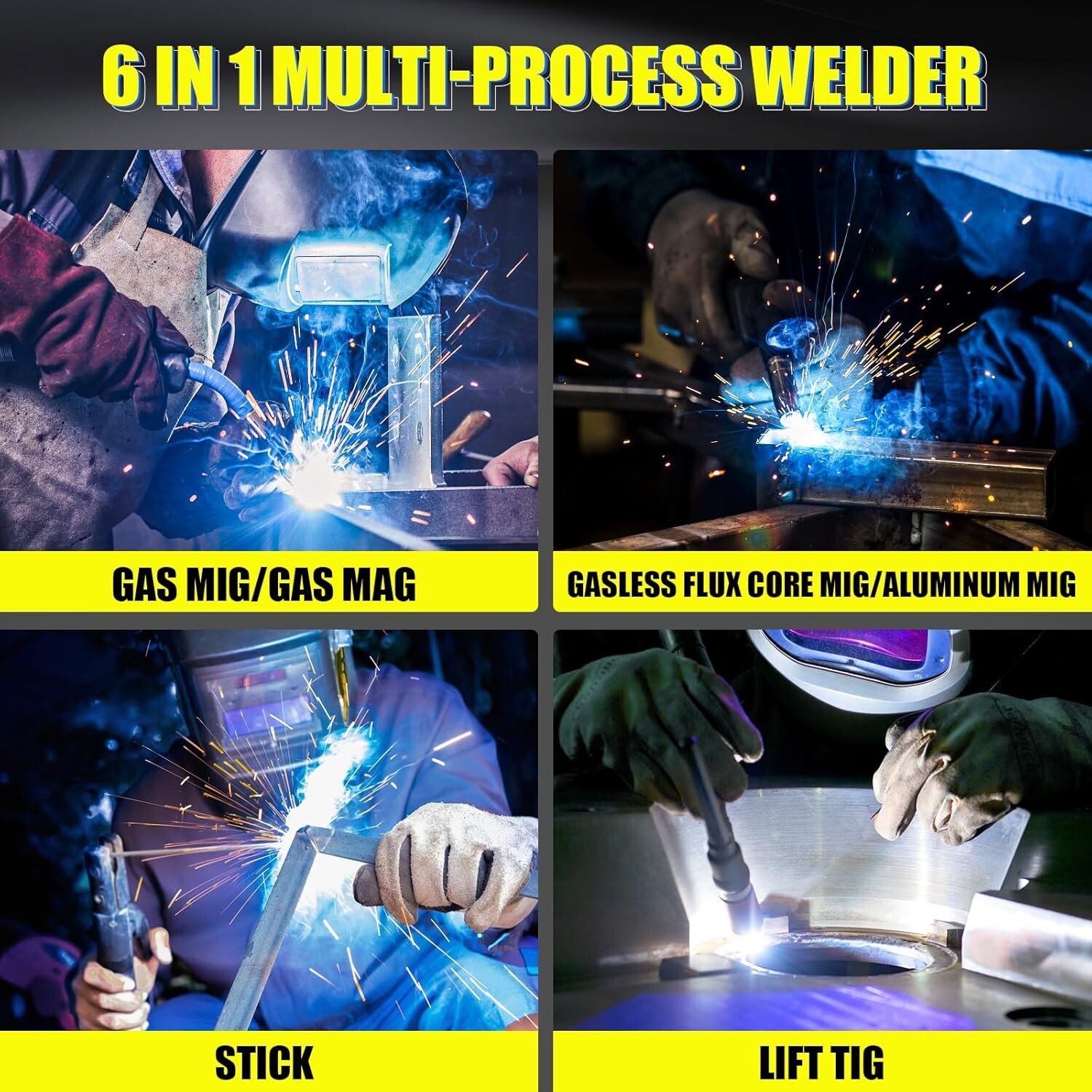 6 IN 1 MULTI-PROCESS WELDER

GAS MIG/GAS MAG

GASLESS FLUX CORE MIG/ALUMINUM MIG

STICK

LIFT TIG