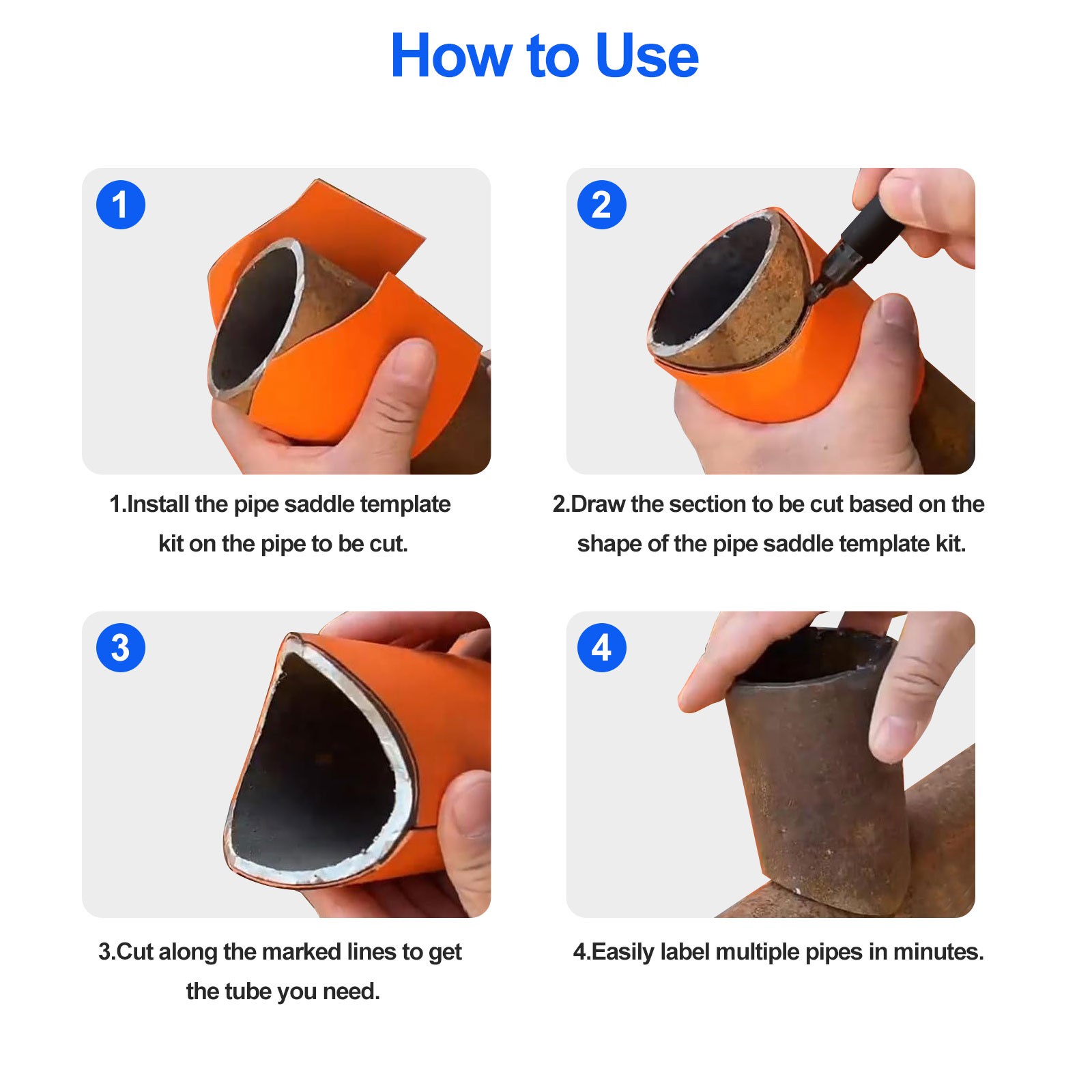 How to Use

1

1.Install the pipe saddle template kit on the pipe to be cut.

2

2.Draw the section to be cut based on the shape of the pipe saddle template kit.

3

3.Cut along the marked lines to get the tube you need.

4

4.Easily label multiple pipes in minutes.