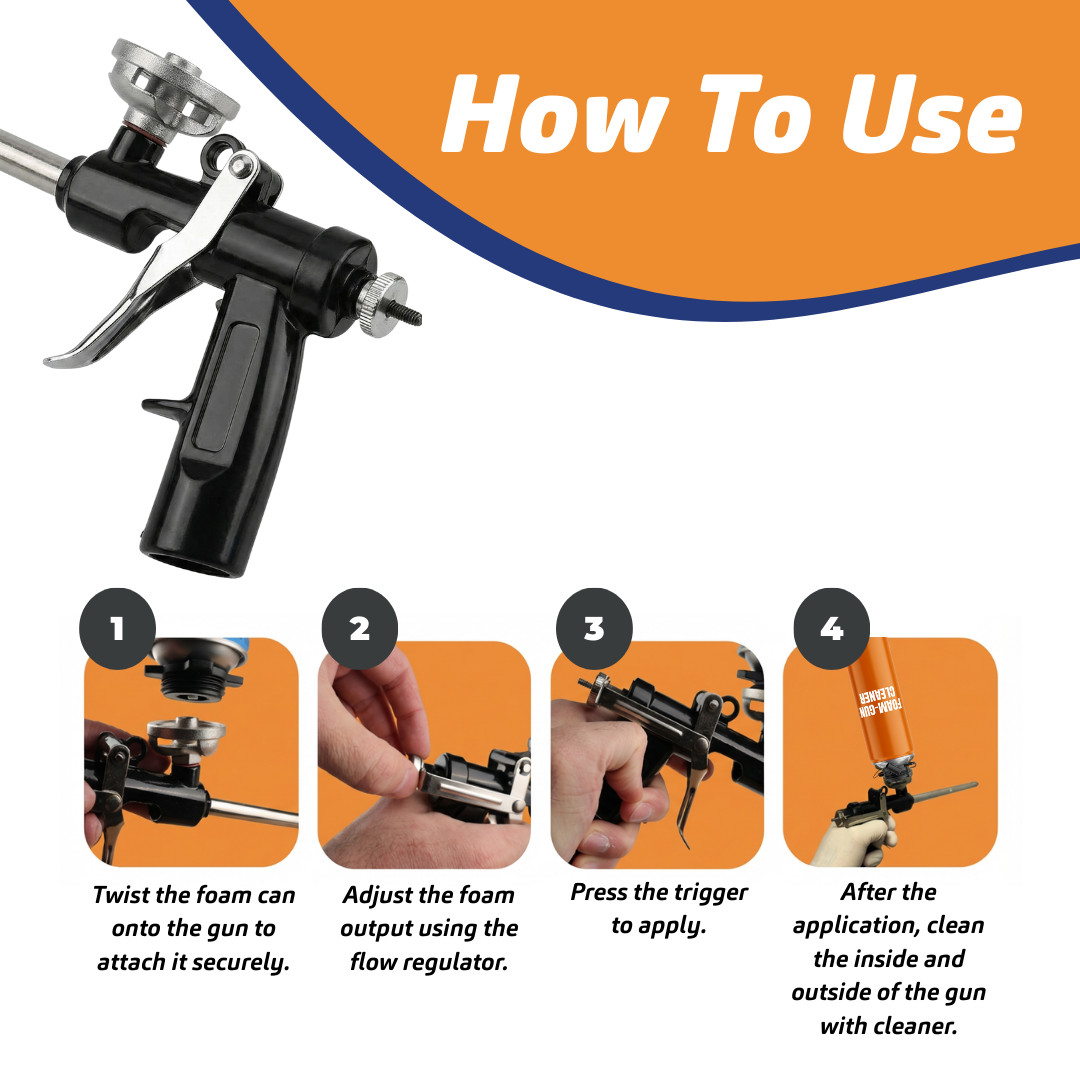 How To Use

1

Twist the foam can onto the gun to attach it securely.

2

Adjust the foam output using the flow regulator.

3

Press the trigger to apply.

4

FOAM-GUN CLEANER

After the application, clean the inside and outside of the gun with cleaner.