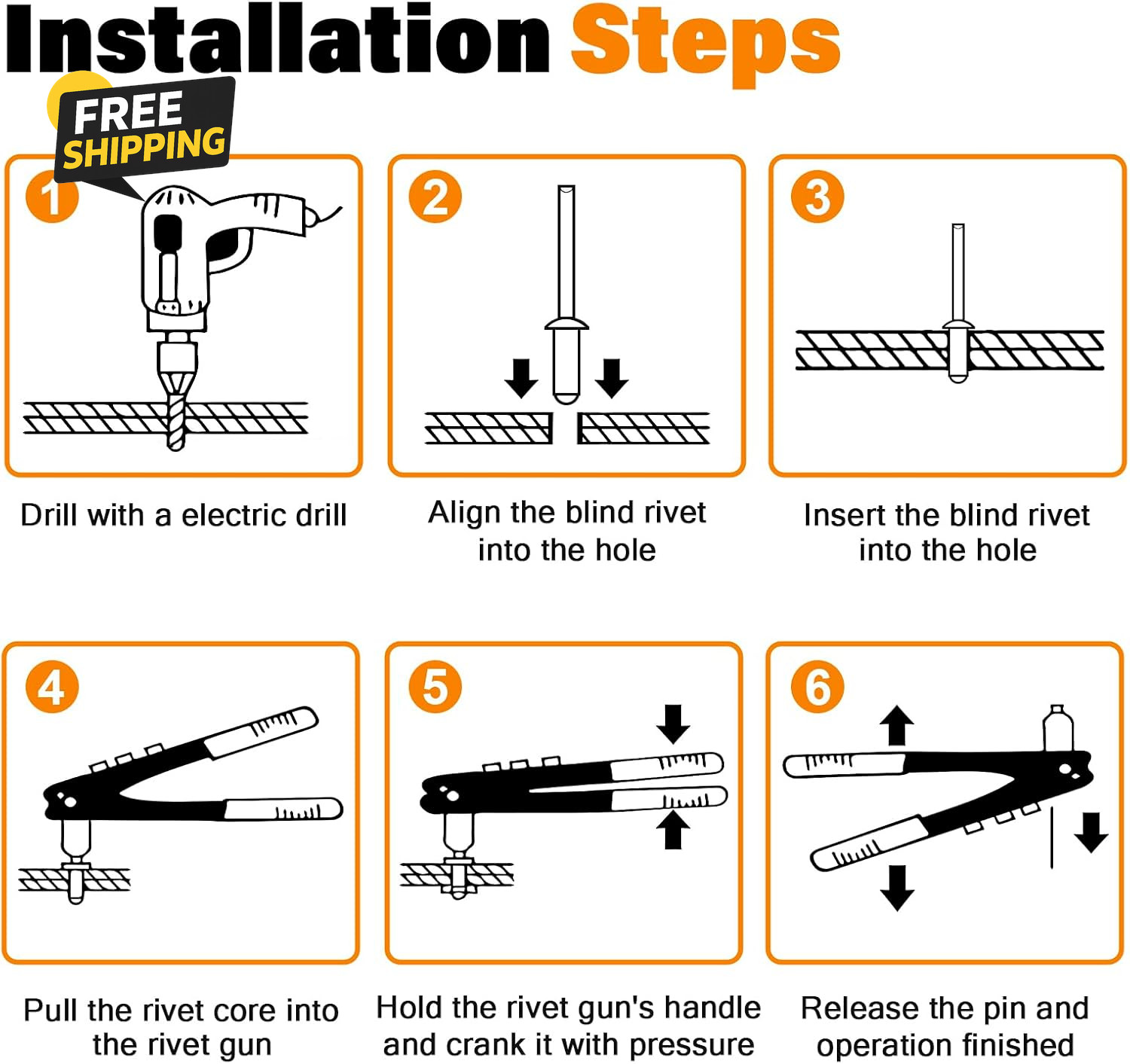 Installation Steps

FREE SHIPPING

1

Drill with a electric drill

2

Align the blind rivet into the hole

3

Insert the blind rivet into the hole

4

Pull the rivet core into the rivet gun

5

Hold the rivet gun's handle and crank it with pressure

6

Release the pin and operation finished