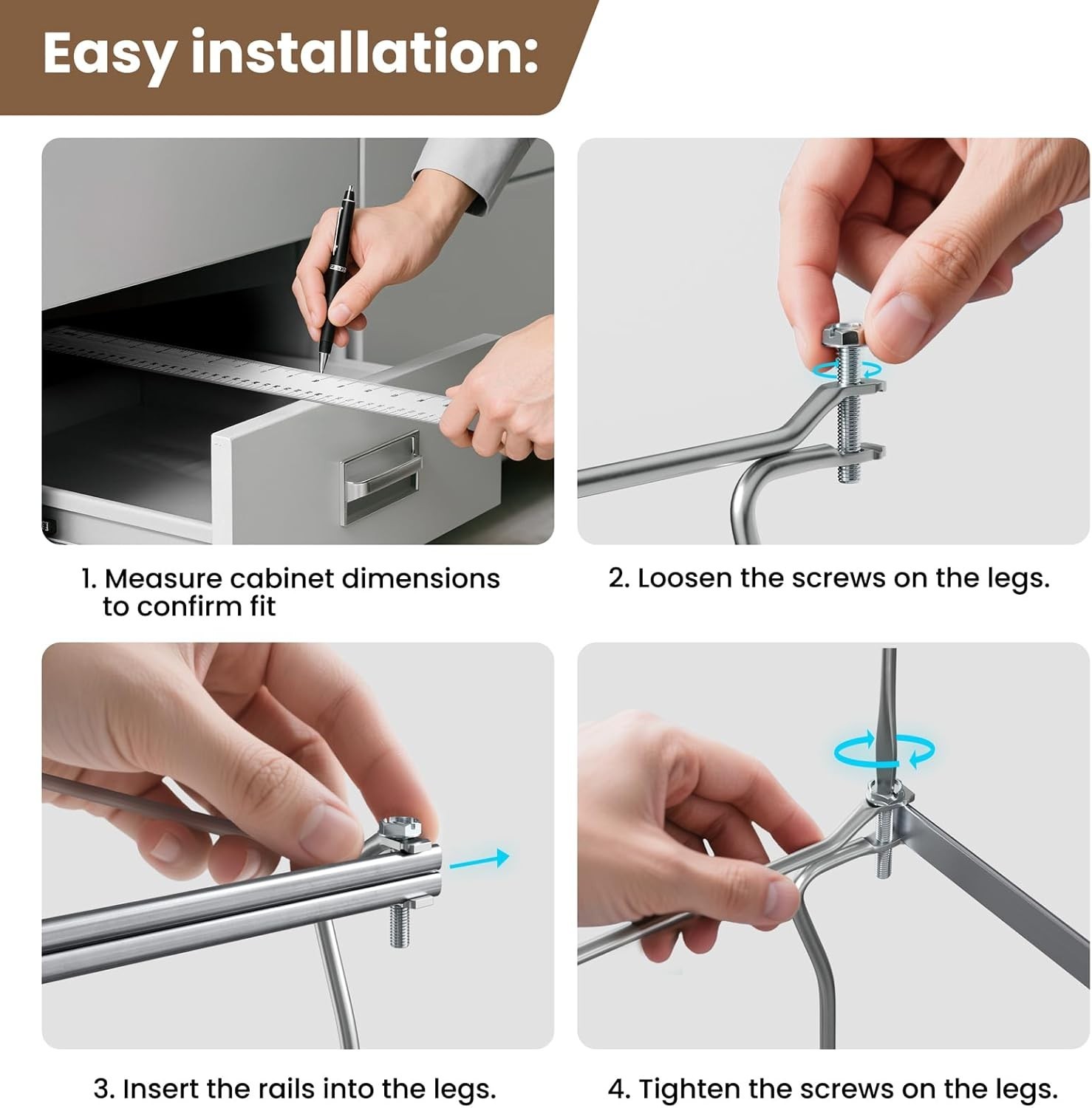 Easy installation:

1. Measure cabinet dimensions to confirm fit

2. Loosen the screws on the legs.

3. Insert the rails into the legs.

4. Tighten the screws on the legs.