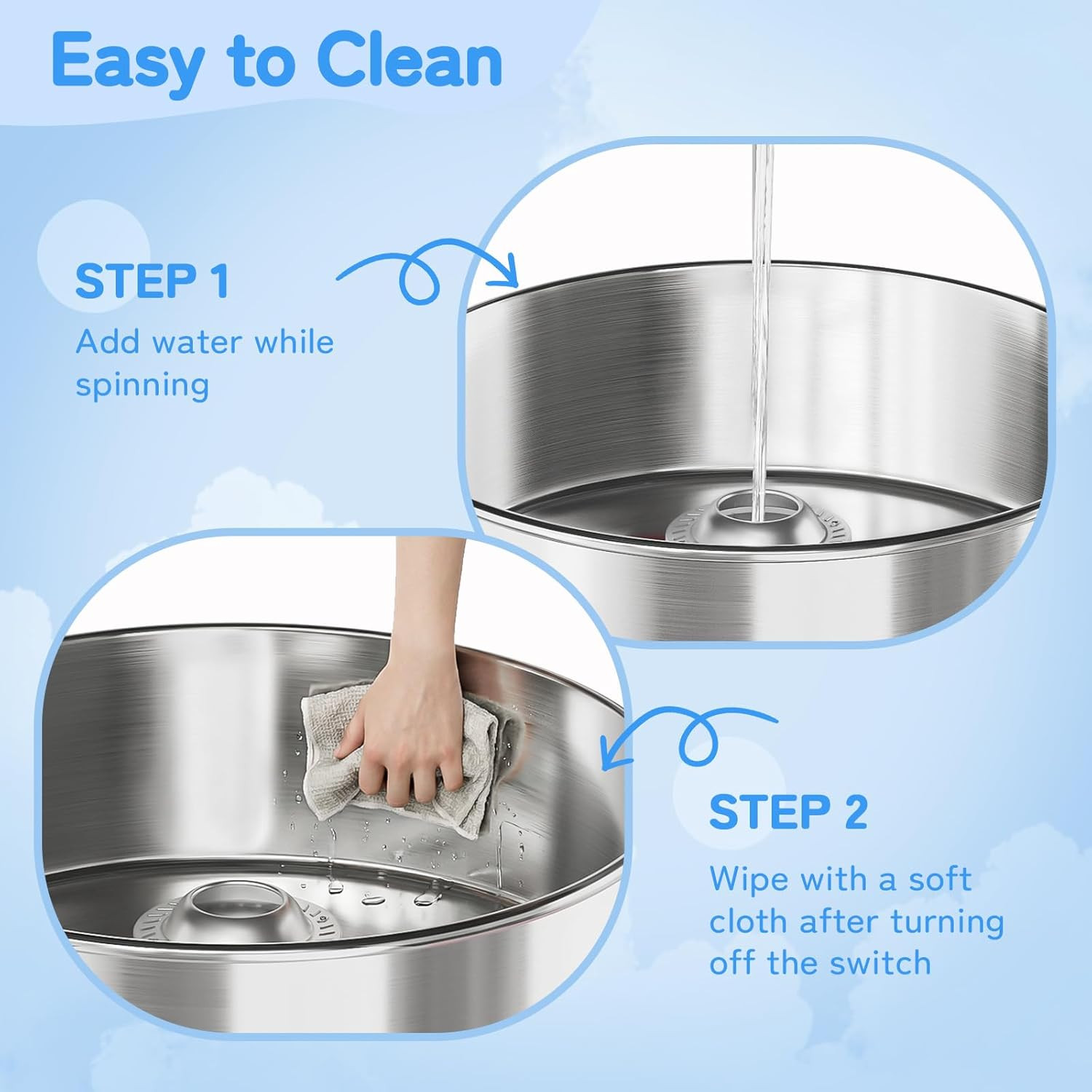 Easy to Clean

STEP 1
Add water while spinning

STEP 2
Wipe with a soft cloth after turning off the switch