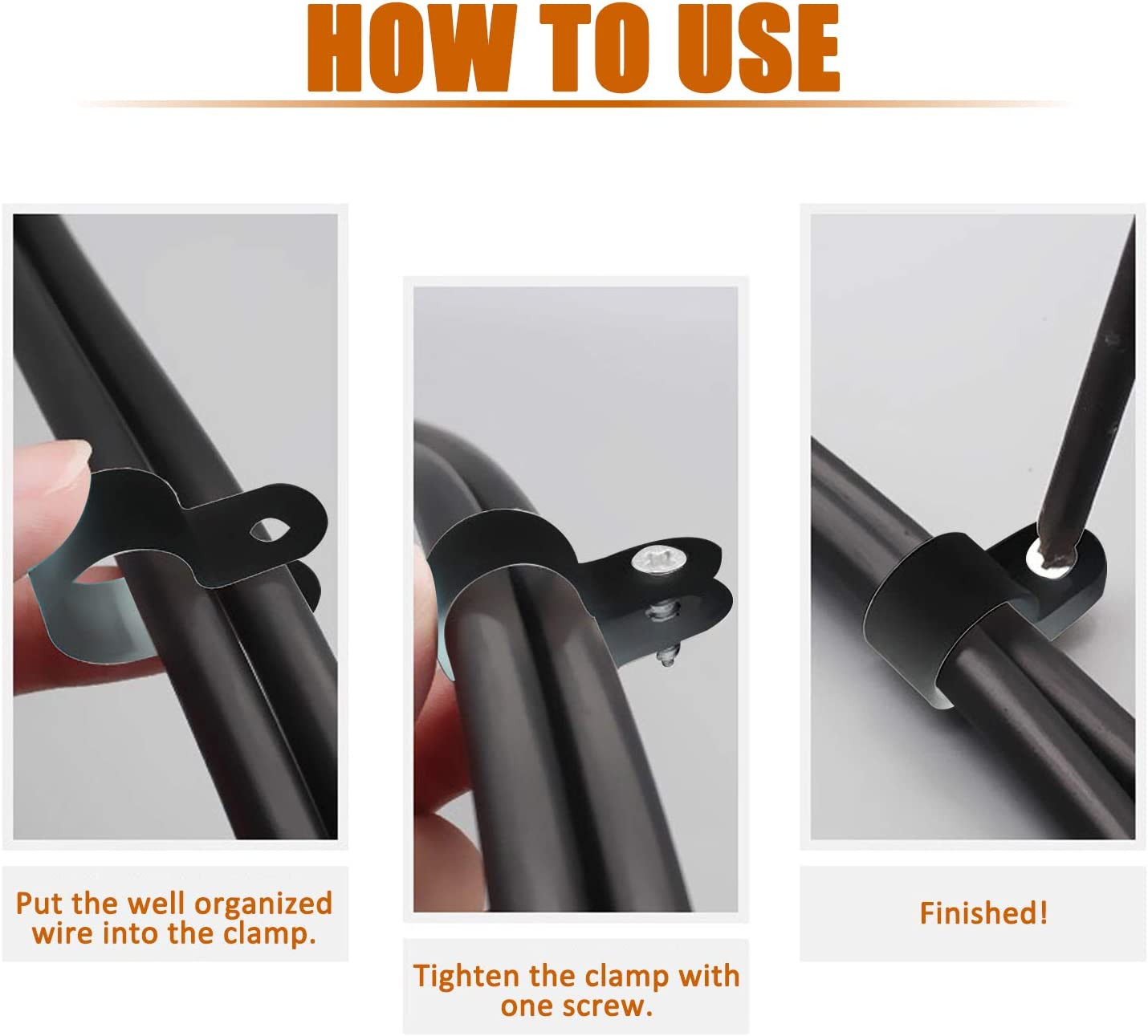 HOW TO USE

Put the well organized wire into the clamp.

Tighten the clamp with one screw.

Finished!