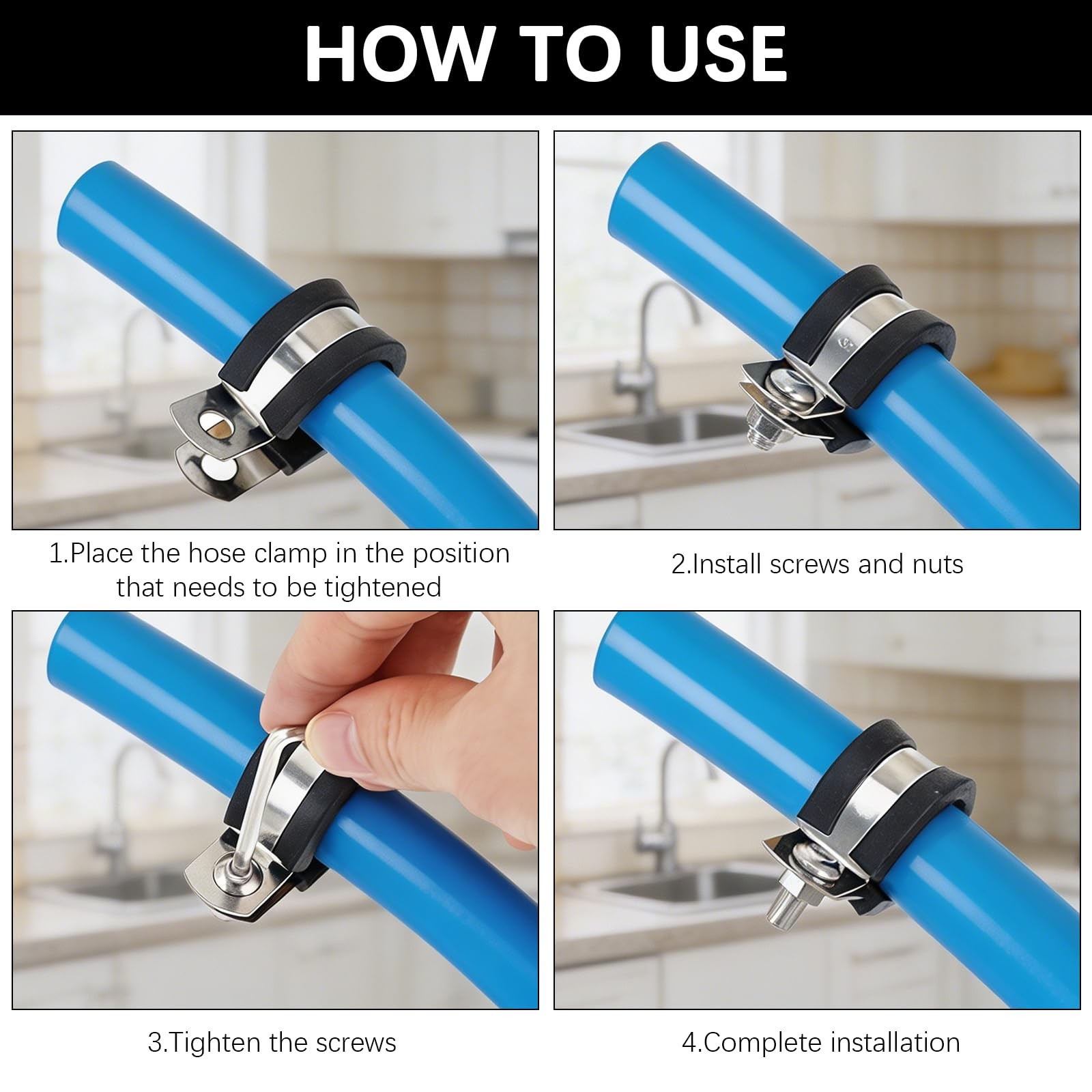 HOW TO USE

1.Place the hose clamp in the position that needs to be tightened

2.Install screws and nuts

3.Tighten the screws

4.Complete installation