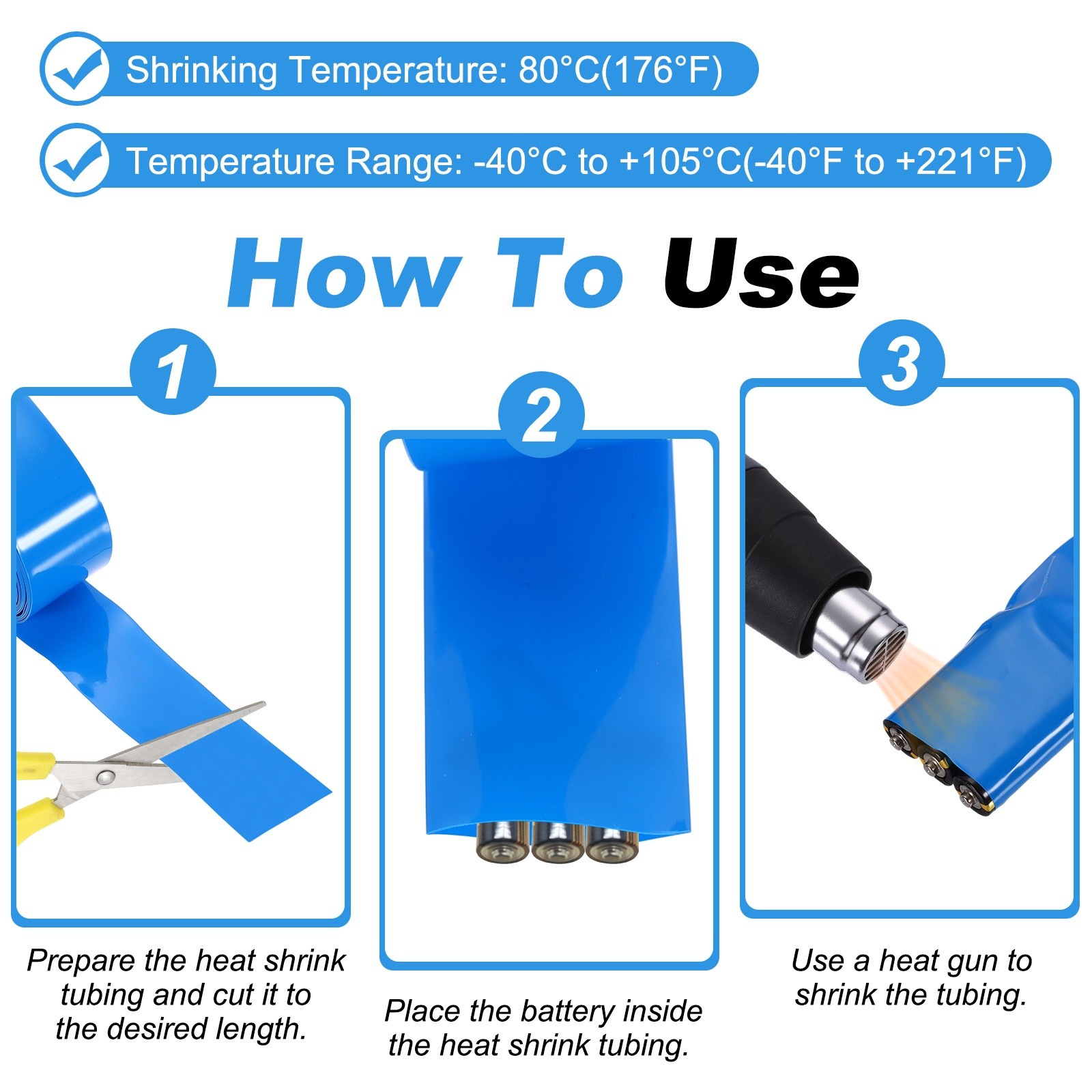 Shrinking Temperature: 80°C(176°F)

Temperature Range: -40°C to +105°C(-40°F to +221°F)

How To Use

1

Prepare the heat shrink tubing and cut it to the desired length.

2

Place the battery inside the heat shrink tubing.

3

Use a heat gun to shrink the tubing.