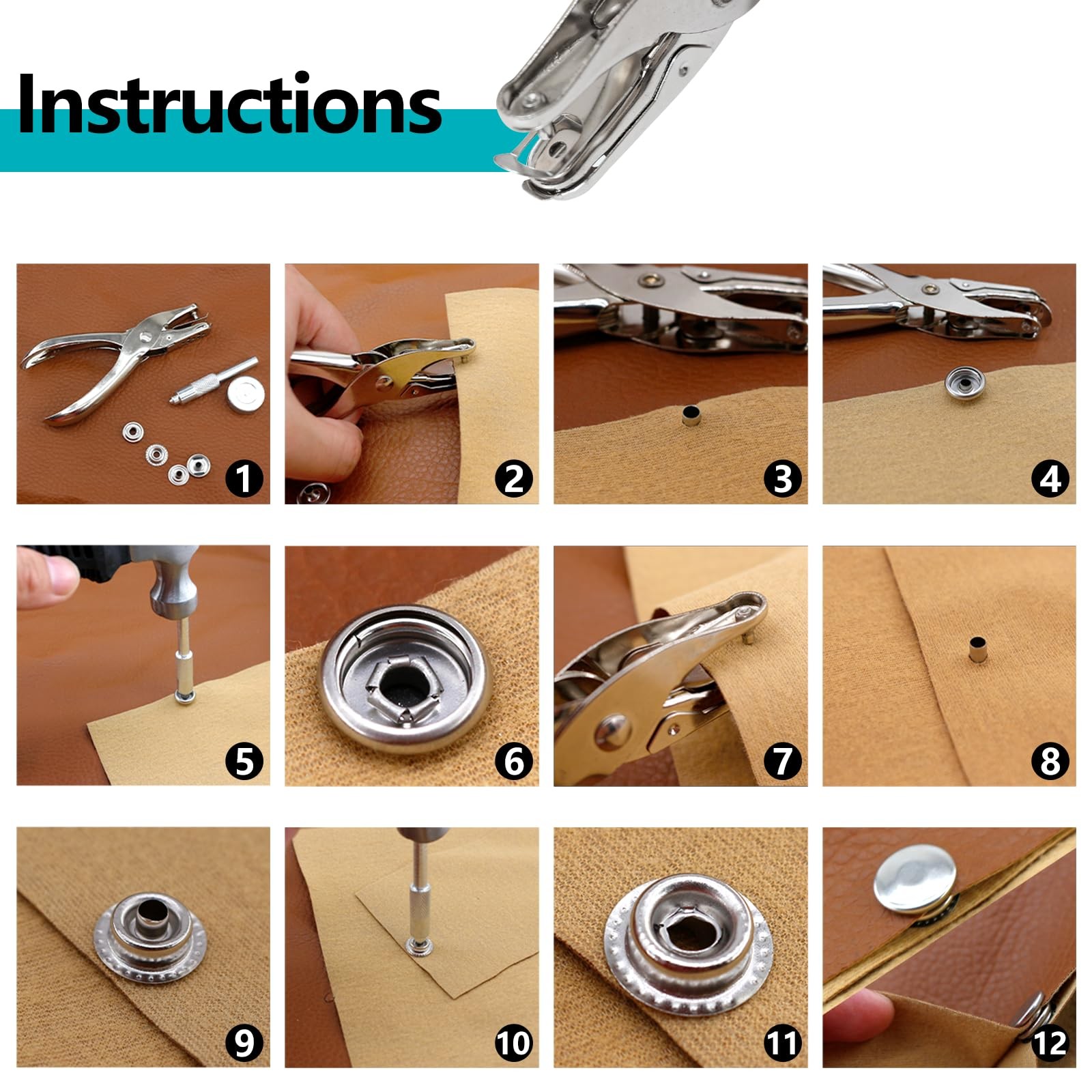 Instructions

1

2

3

4

5

6

7

8

9

10

11

12