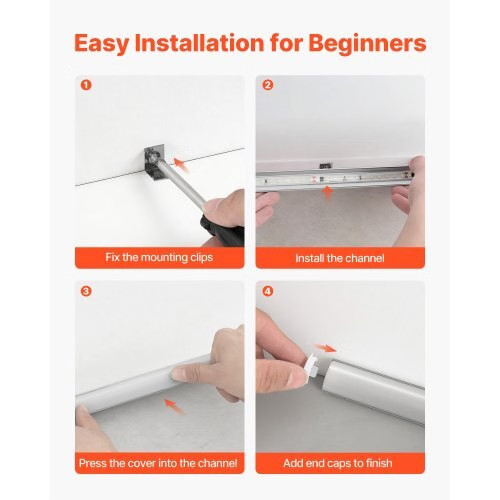 Easy Installation for Beginners

1

Fix the mounting clips

2

Install the channel

3

Press the cover into the channel

4

Add end caps to finish