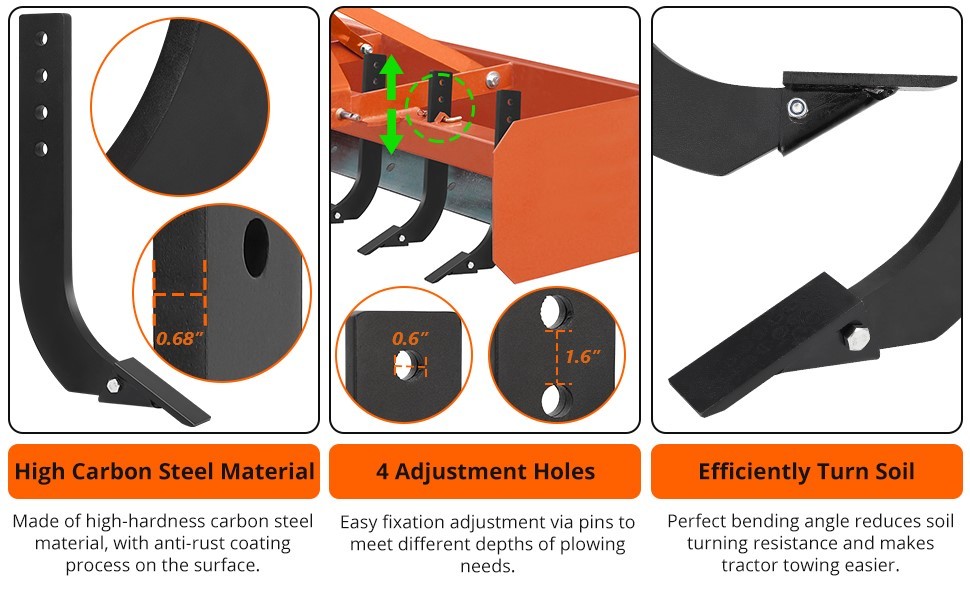 0.68"

High Carbon Steel Material

Made of high-hardness carbon steel material, with anti-rust coating process on the surface.

0.6"

1.6"

4 Adjustment Holes

Easy fixation adjustment via pins to meet different depths of plowing needs.

Efficiently Turn Soil

Perfect bending angle reduces soil turning resistance and makes tractor towing easier.