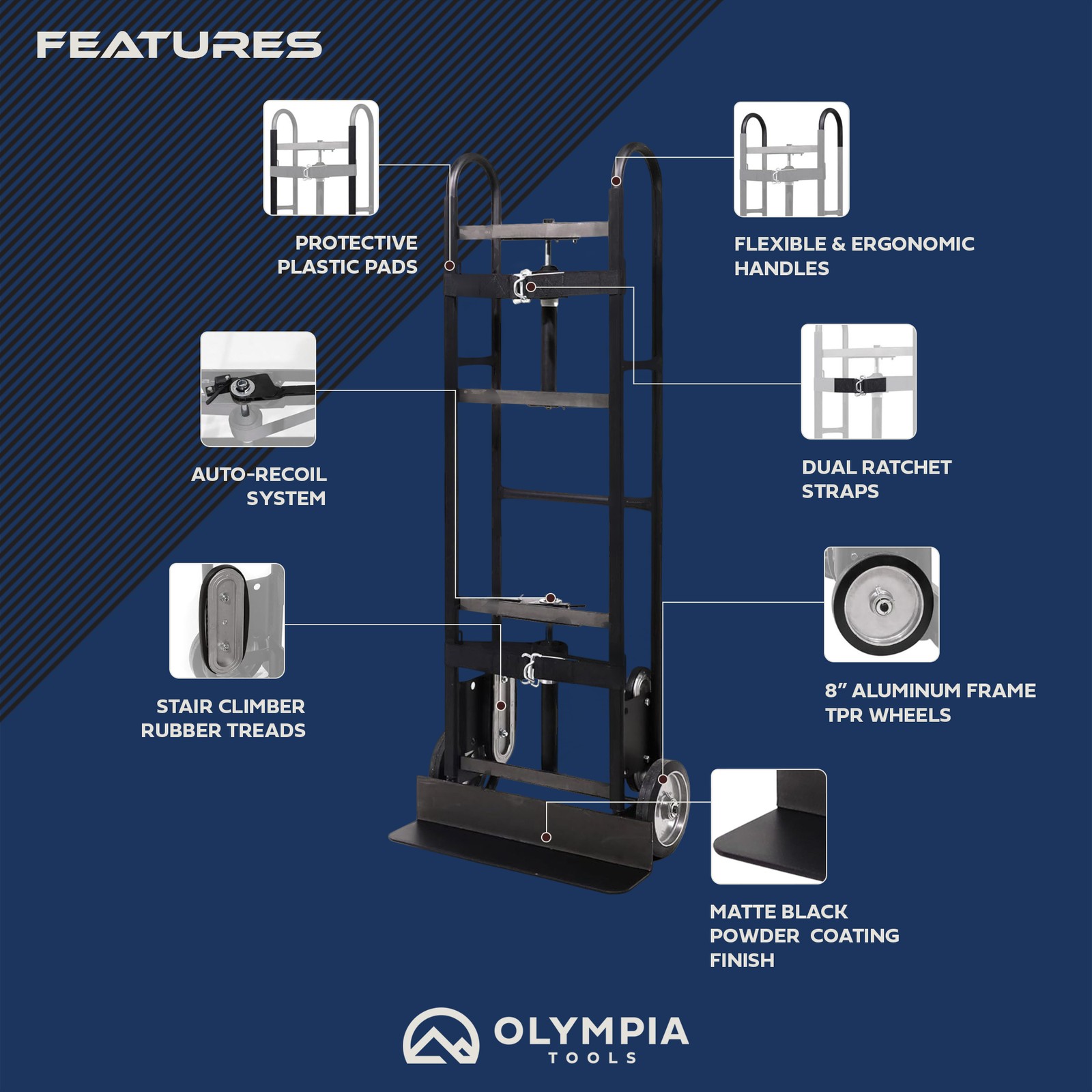 FEATURES

PROTECTIVE PLASTIC PADS

FLEXIBLE & ERGONOMIC HANDLES

AUTO-RECOIL SYSTEM

DUAL RATCHET STRAPS

STAIR CLIMBER RUBBER TREADS

8” ALUMINUM FRAME TPR WHEELS

MATTE BLACK POWDER COATING FINISH

OLYMPIA
TOOLS