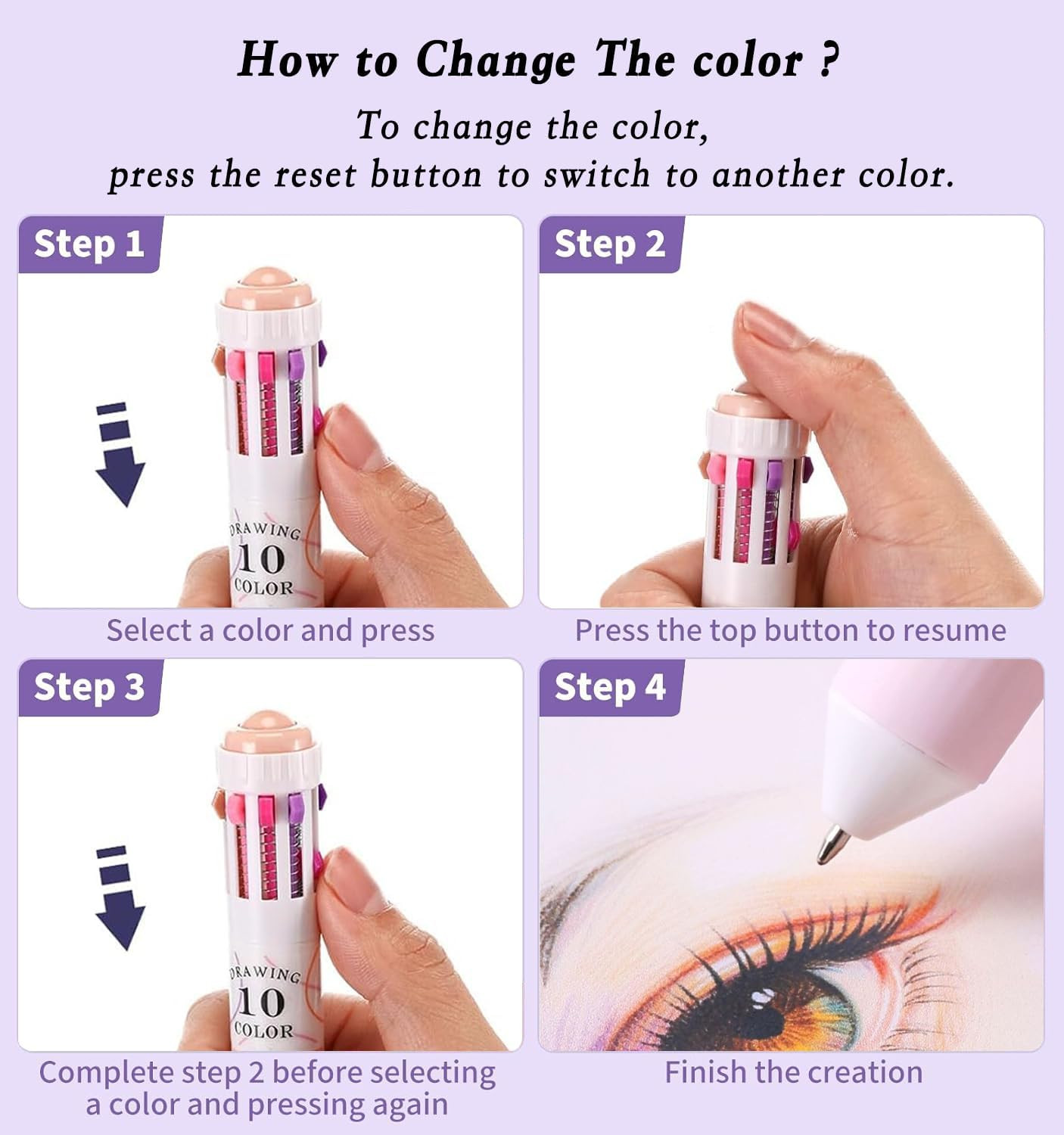 How to Change The color ?

To change the color,
press the reset button to switch to another color.

Step 1

DRAWING
10
COLOR

Select a color and press

Step 2

Press the top button to resume

Step 3

DRAWING
10
COLOR

Complete step 2 before selecting a color and pressing again

Step 4

Finish the creation