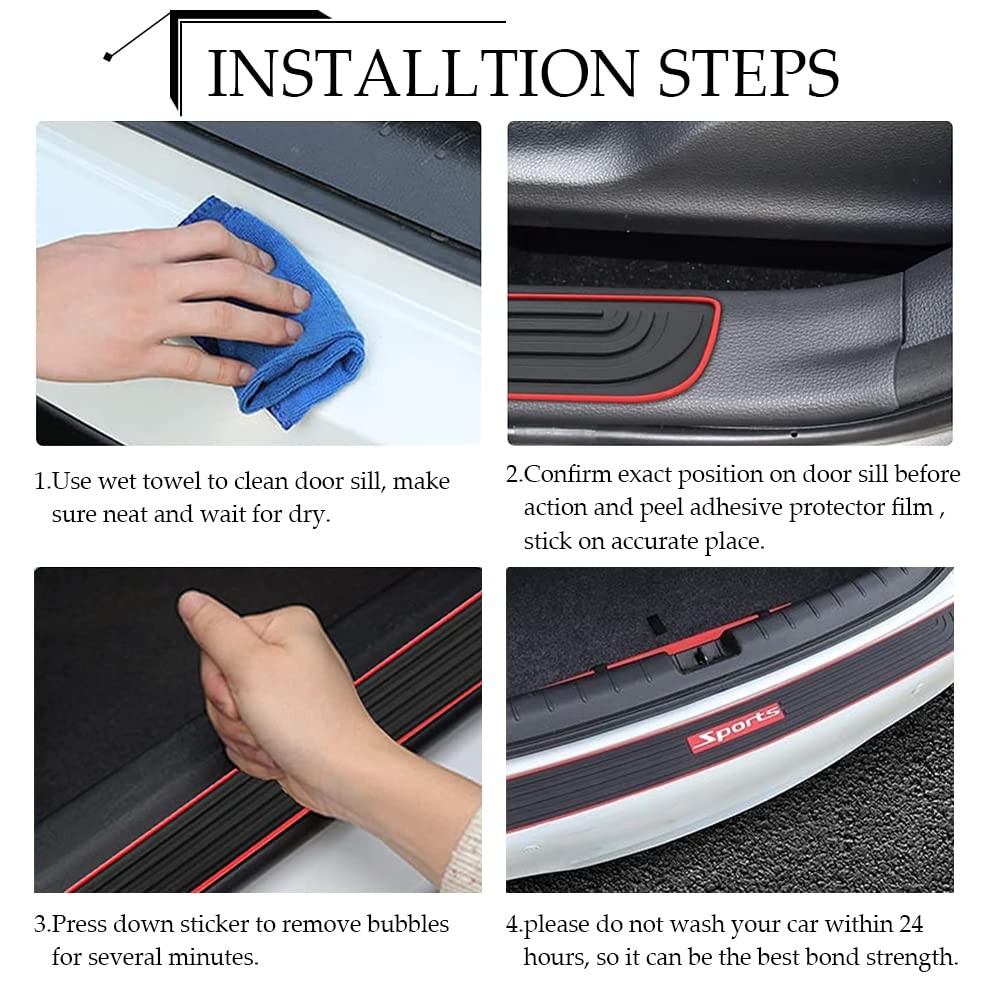 INSTALLTION STEPS

1.Use wet towel to clean door sill, make sure neat and wait for dry.

2.Confirm exact position on door sill before action and peel adhesive protector film , stick on accurate place.

Sports

3.Press down sticker to remove bubbles for several minutes.

4.please do not wash your car within 24 hours, so it can be the best bond strength.