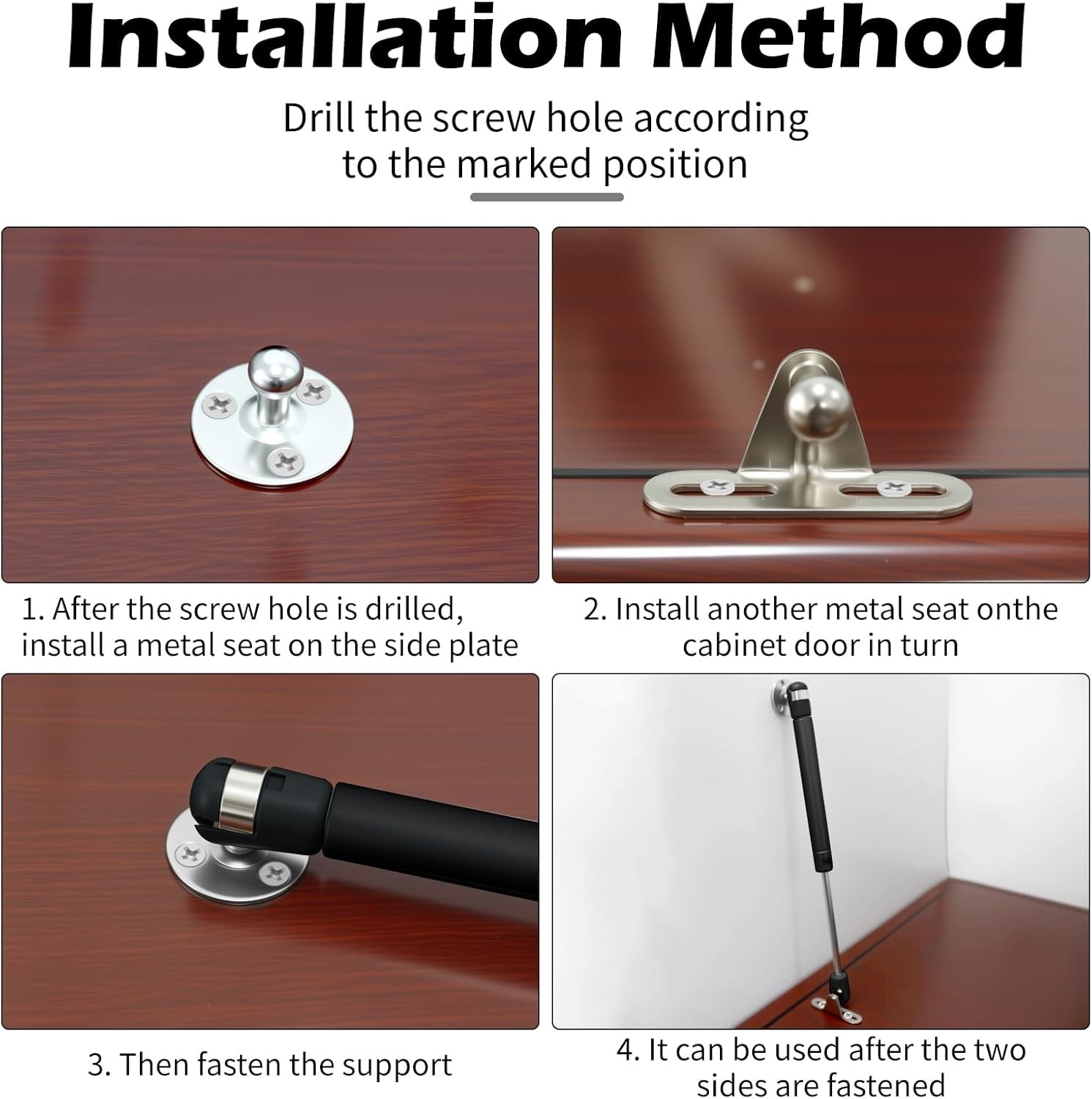 Installation Method

Drill the screw hole according to the marked position

1. After the screw hole is drilled, install a metal seat on the side plate

2. Install another metal seat onthe cabinet door in turn

3. Then fasten the support

4. It can be used after the two sides are fastened