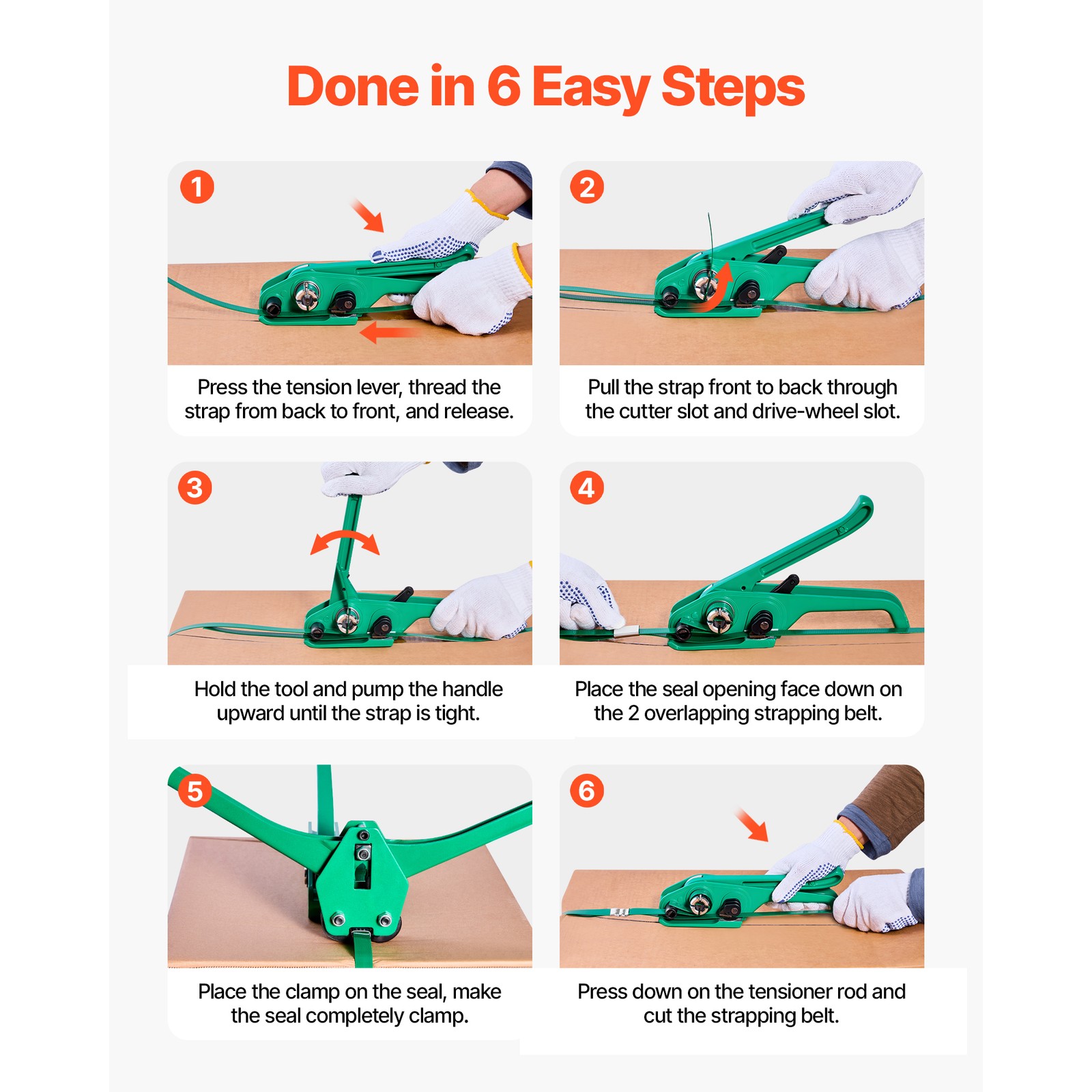 Done in 6 Easy Steps

1

Press the tension lever, thread the strap from back to front, and release.

2

Pull the strap front to back through the cutter slot and drive-wheel slot.

3

Hold the tool and pump the handle upward until the strap is tight.

4

Place the seal opening face down on the 2 overlapping strapping belt.

5

Place the clamp on the seal, make the seal completely clamp.

6

Press down on the tensioner rod and cut the strapping belt.