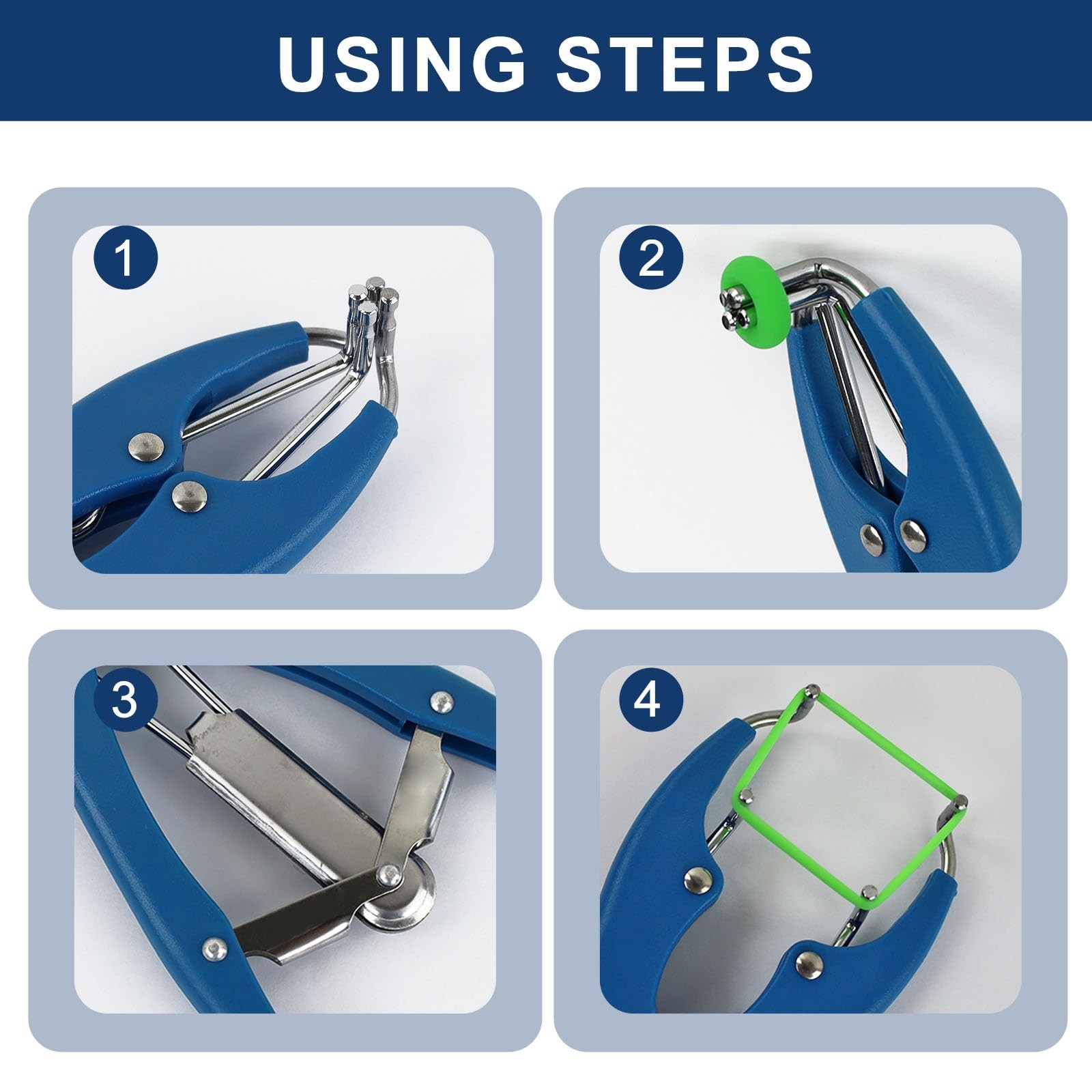 USING STEPS

1

2

3

4