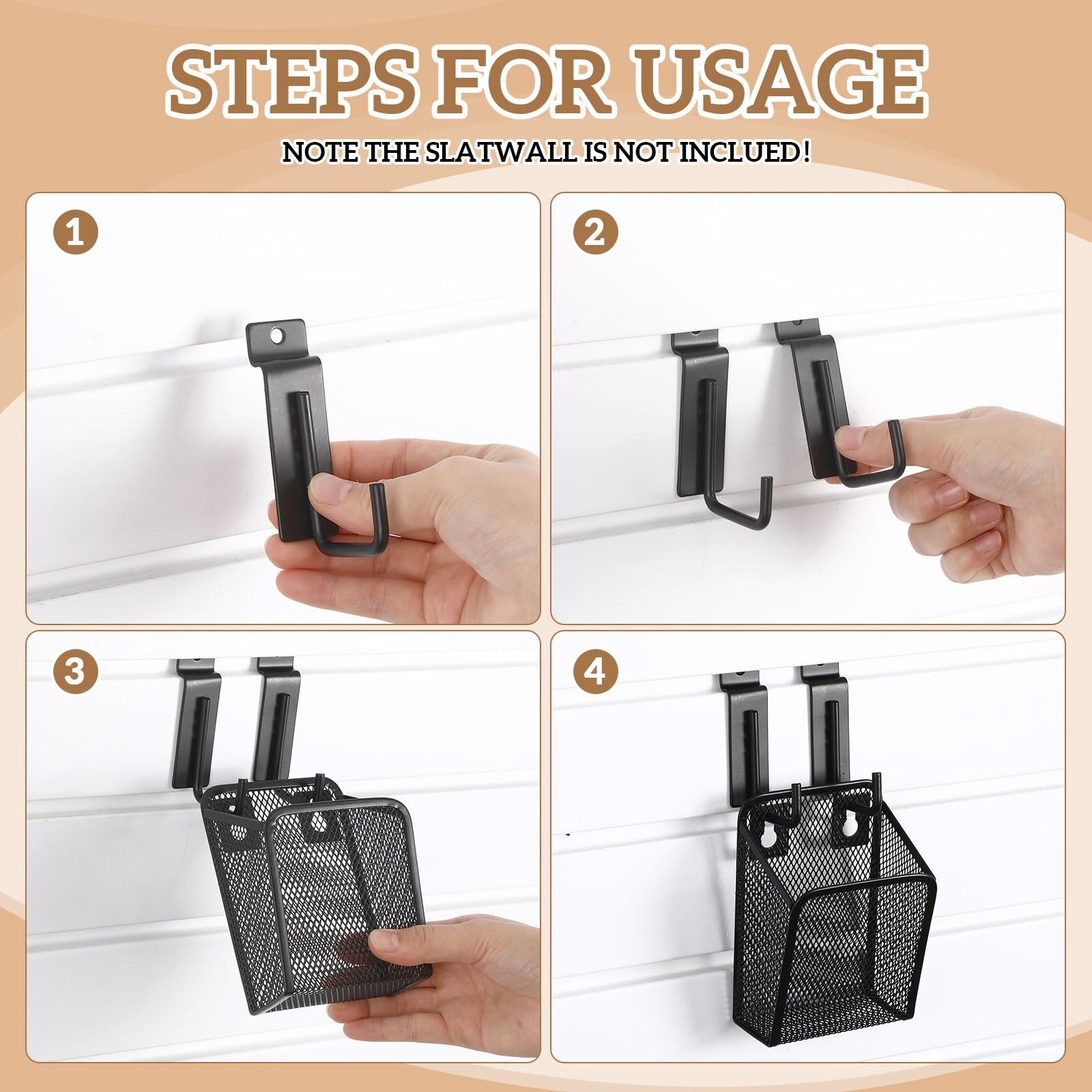 STEPS FOR USAGE

NOTE THE SLATWALL IS NOT INCLUED!

1

2

3

4