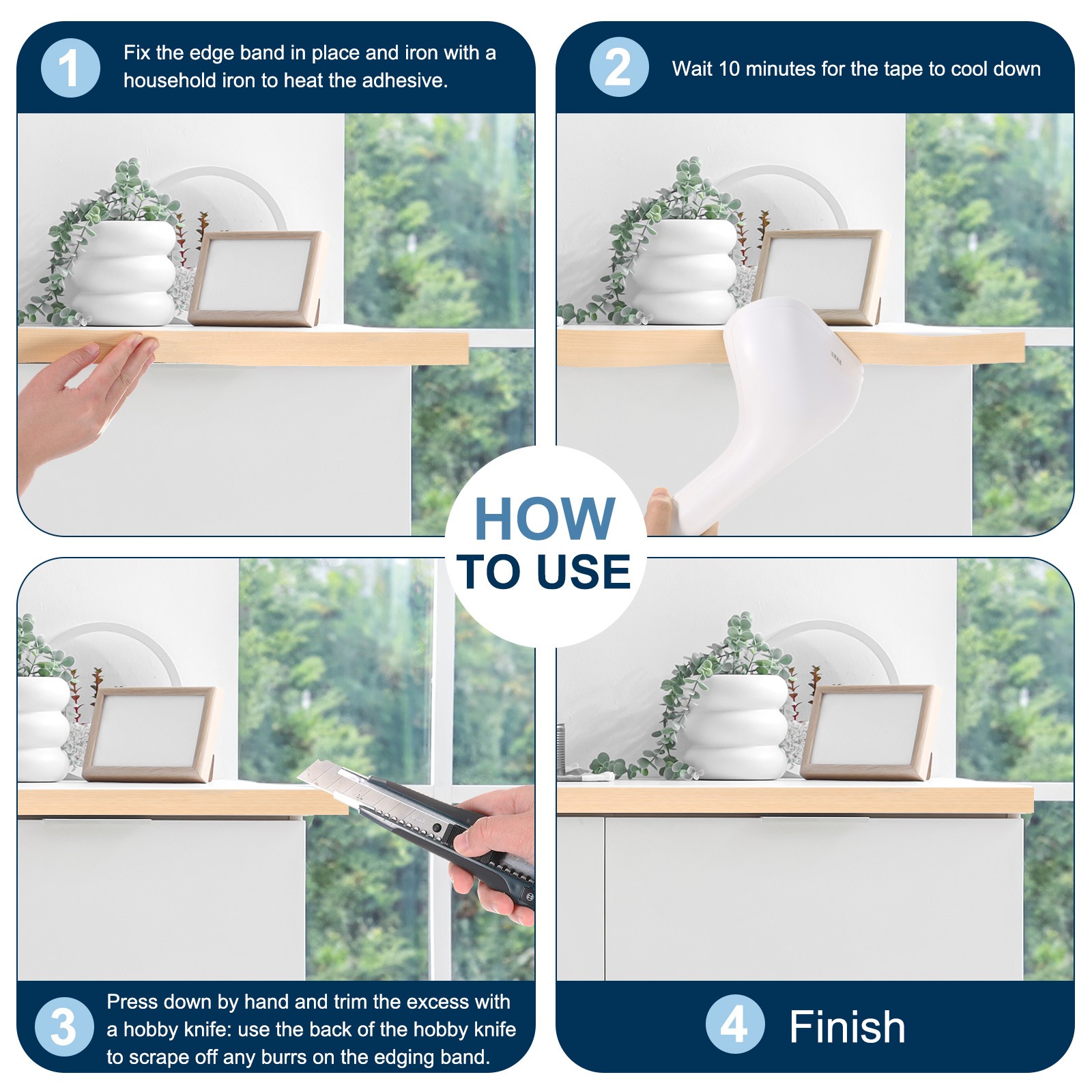 1 Fix the edge band in place and iron with a household iron to heat the adhesive.

2 Wait 10 minutes for the tape to cool down

HOW TO USE

3 Press down by hand and trim the excess with a hobby knife: use the back of the hobby knife to scrape off any burrs on the edging band.

4 Finish