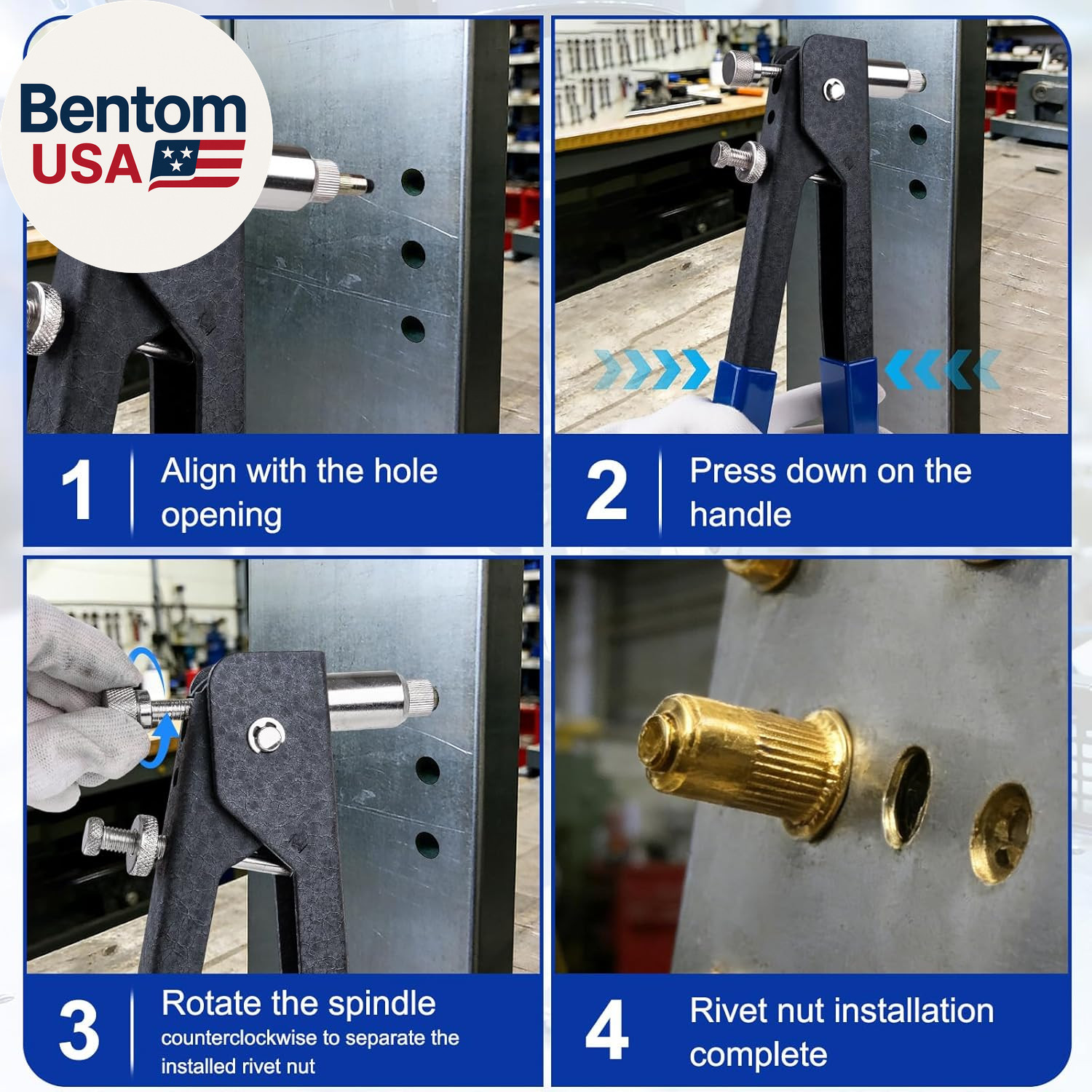 Bentom USA

1 Align with the hole opening

2 Press down on the handle

3 Rotate the spindle counterclockwise to separate the installed rivet nut

4 Rivet nut installation complete