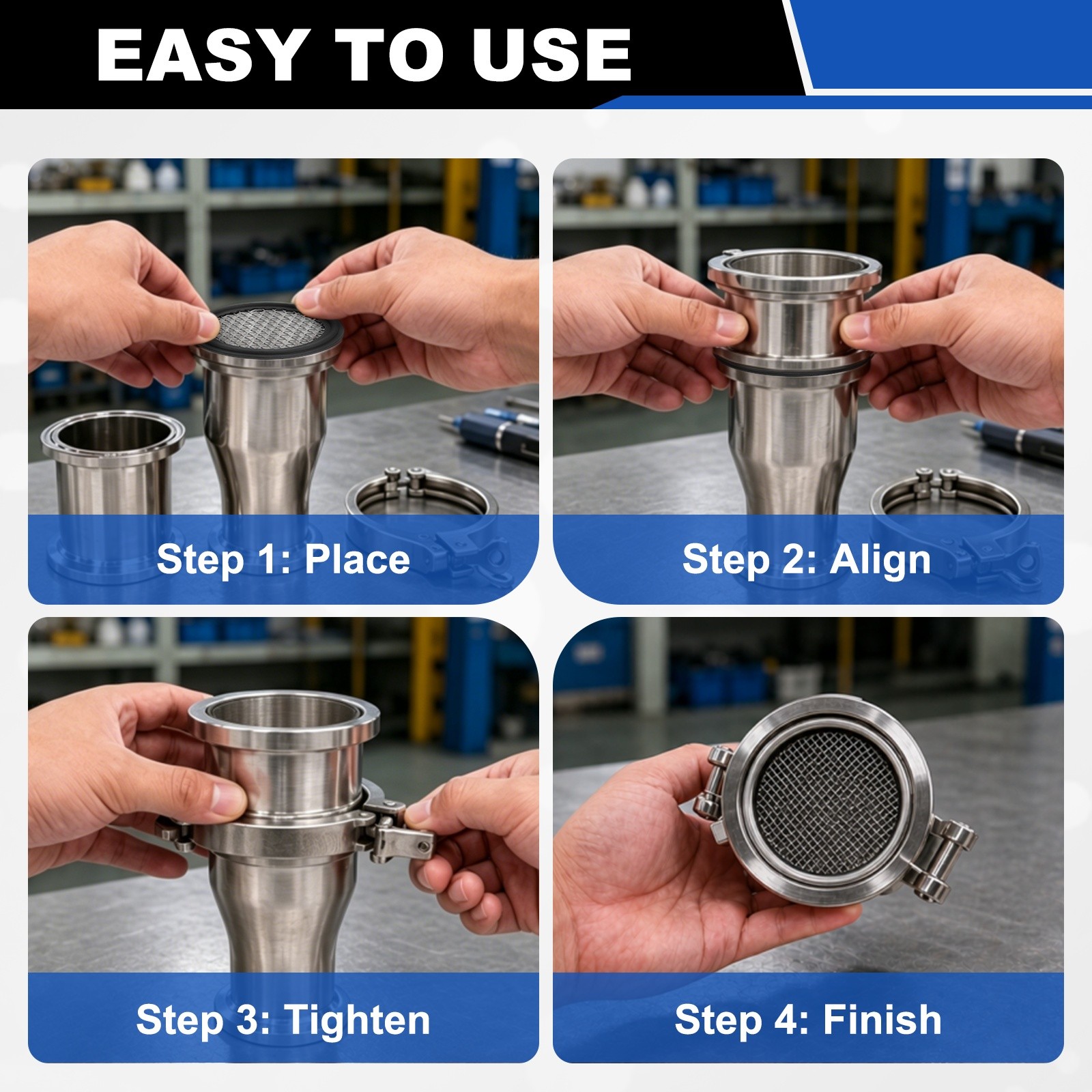 EASY TO USE

Step 1: Place

Step 2: Align

Step 3: Tighten

Step 4: Finish