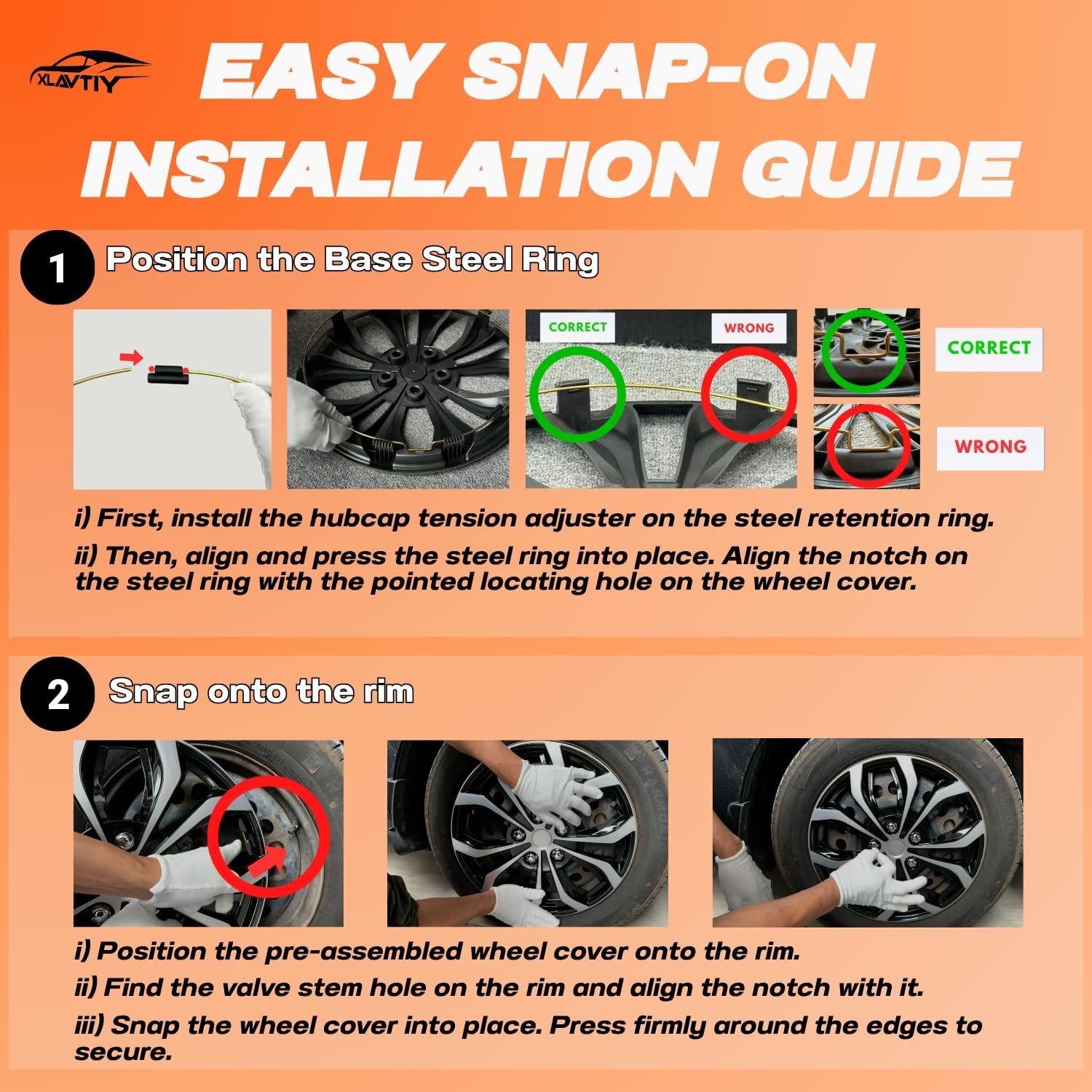 XLAVTIY

EASY SNAP-ON INSTALLATION GUIDE

1 Position the Base Steel Ring

CORRECT

WRONG

CORRECT

WRONG

i) First, install the hubcap tension adjuster on the steel retention ring.

ii) Then, align and press the steel ring into place. Align the notch on the steel ring with the pointed locating hole on the wheel cover.

2 Snap onto the rim

i) Position the pre-assembled wheel cover onto the rim.

ii) Find the valve stem hole on the rim and align the notch with it.

iii) Snap the wheel cover into place. Press firmly around the edges to secure.