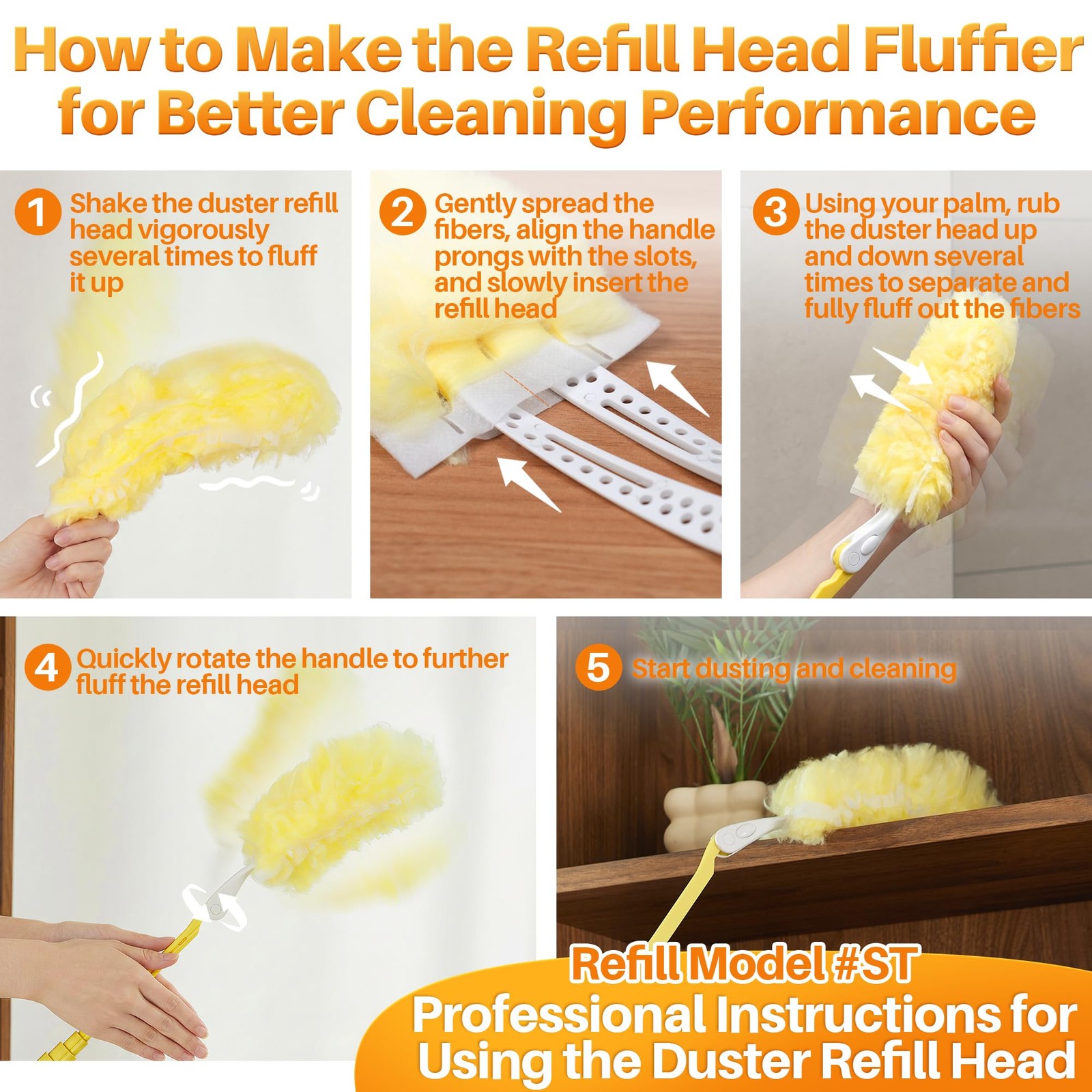 How to Make the Refill Head Fluffier for Better Cleaning Performance

1 Shake the duster refill head vigorously several times to fluff it up

2 Gently spread the fibers, align the handle prongs with the slots, and slowly insert the refill head

3 Using your palm, rub the duster head up and down several times to separate and fully fluff out the fibers

4 Quickly rotate the handle to further fluff the refill head

5 Start dusting and cleaning

Refill Model #ST
Professional Instructions for Using the Duster Refill Head