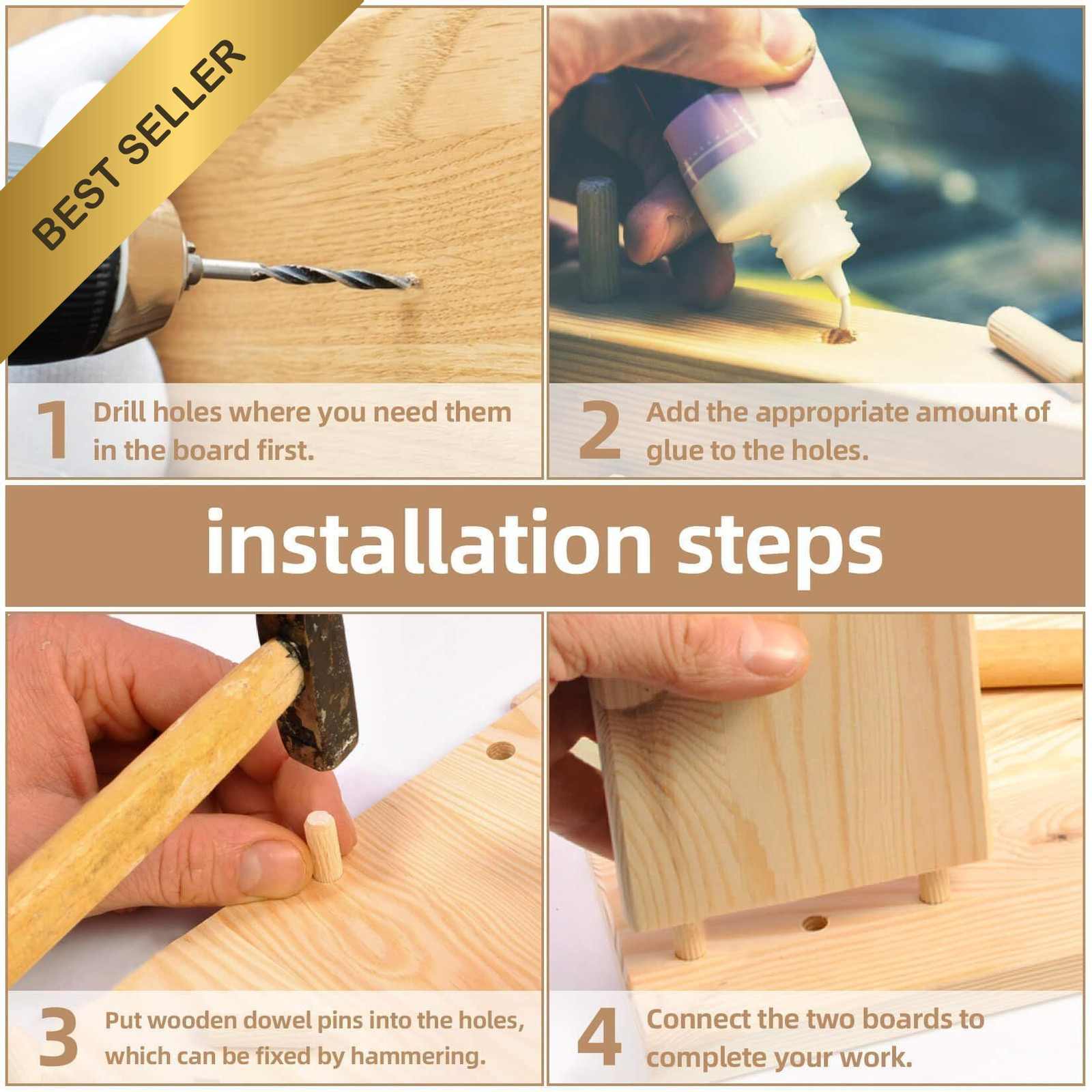 BEST SELLER

1 Drill holes where you need them in the board first.

2 Add the appropriate amount of glue to the holes.

installation steps

3 Put wooden dowel pins into the holes, which can be fixed by hammering.

4 Connect the two boards to complete your work.