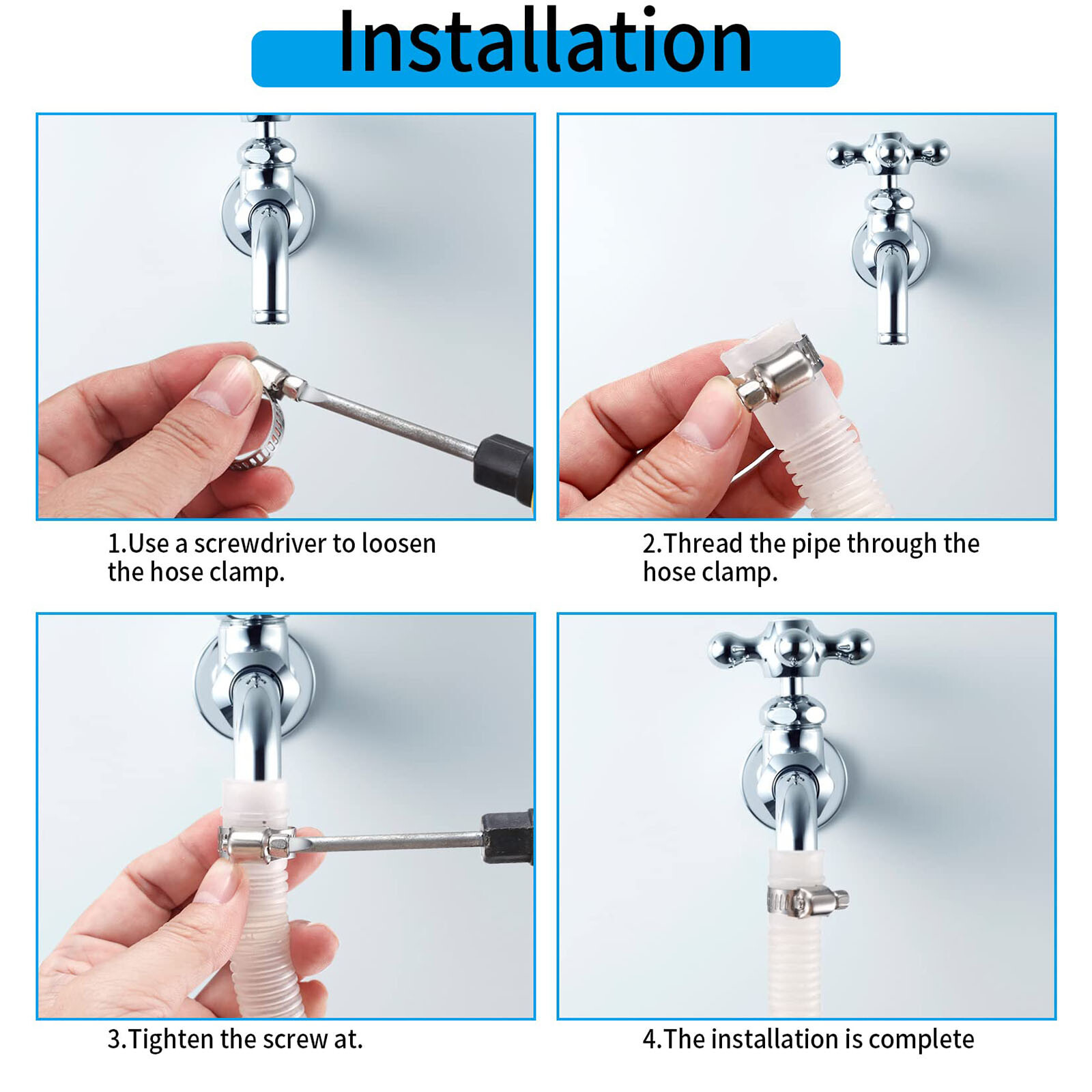 Installation

1.Use a screwdriver to loosen the hose clamp.

2.Thread the pipe through the hose clamp.

3.Tighten the screw at.

4.The installation is complete