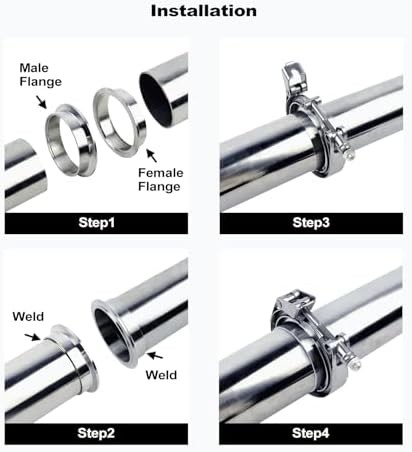 Installation

Male Flange

Female Flange

Step1

Step3

Weld

Weld

Step2

Step4