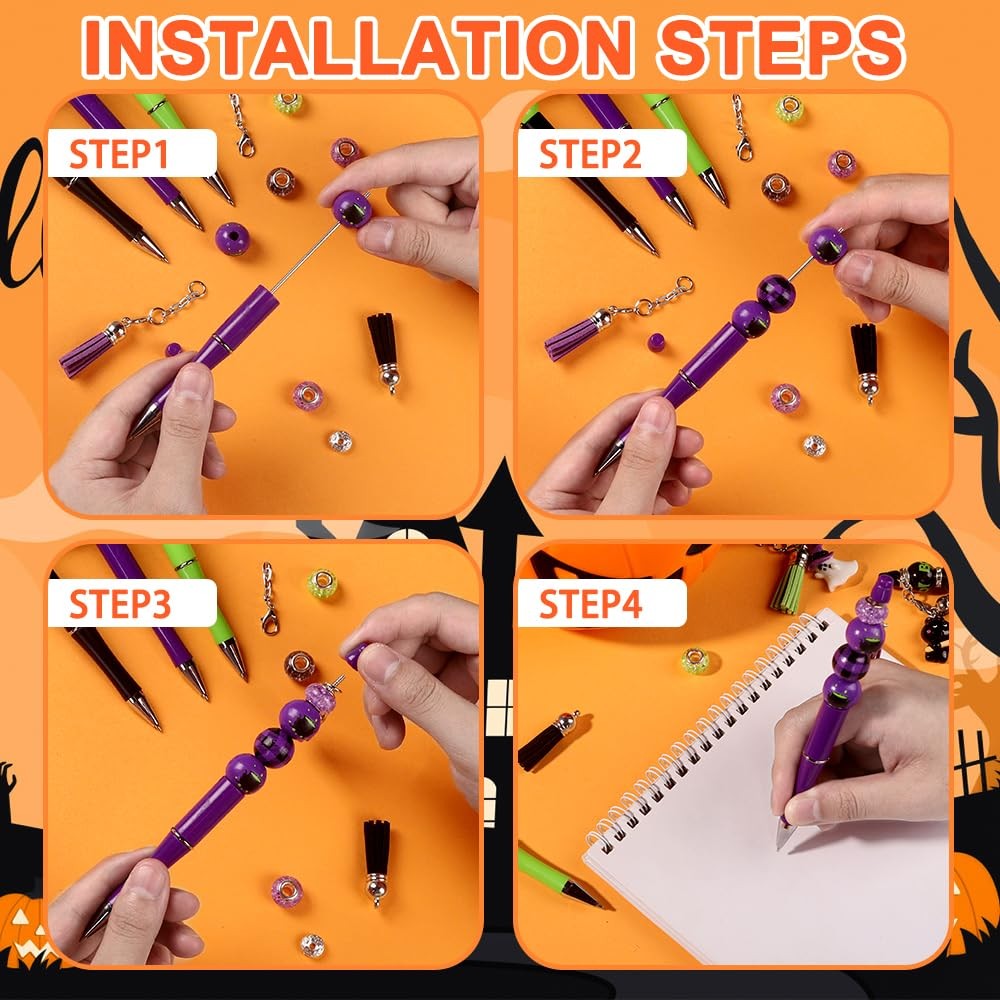 INSTALLATION STEPS

STEP1

STEP2

STEP3

STEP4