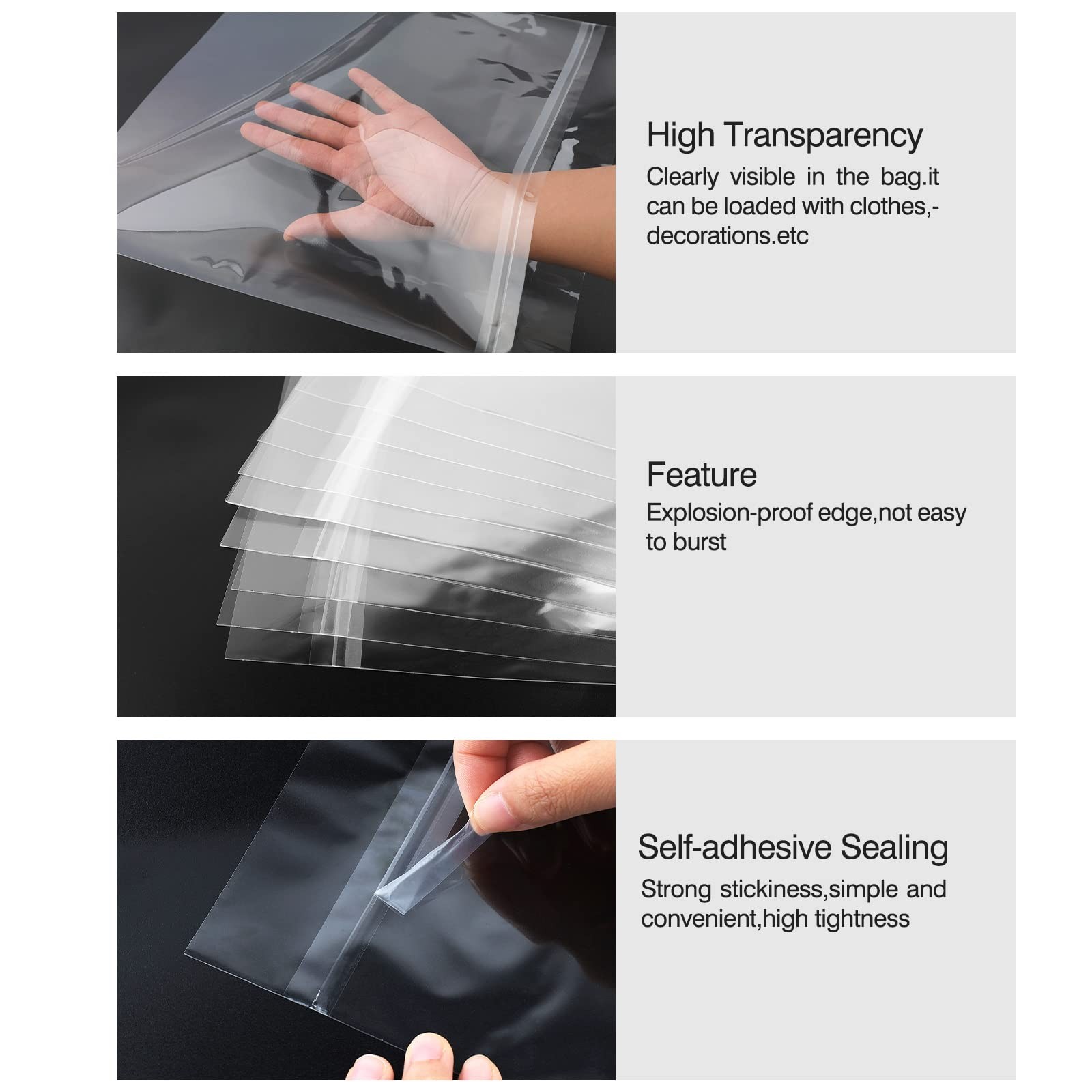 High Transparency

Clearly visible in the bag.it can be loaded with clothes,-decorations.etc

Feature

Explosion-proof edge,not easy to burst

Self-adhesive Sealing

Strong stickiness,simple and convenient,high tightness