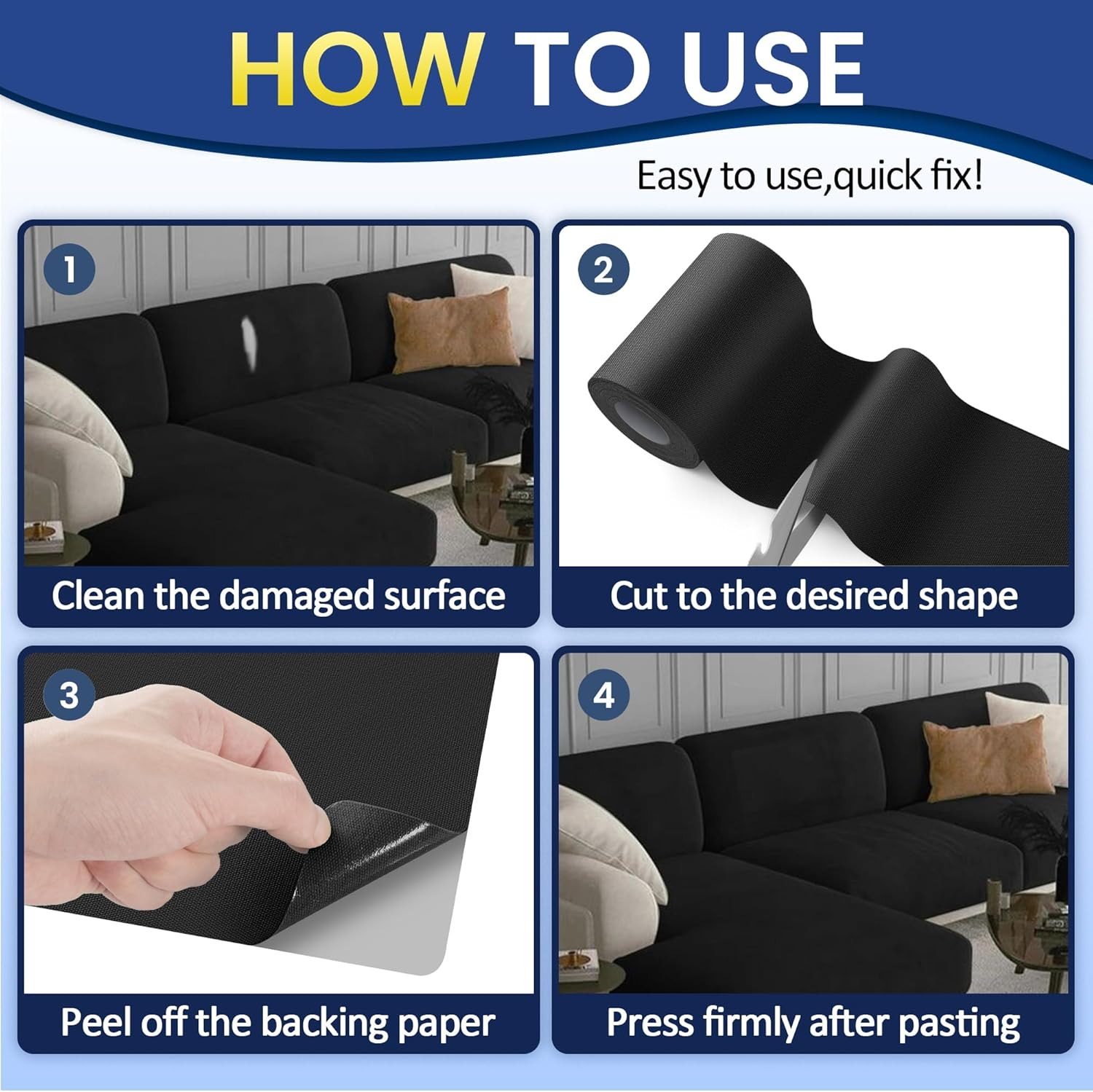 HOW TO USE

Easy to use,quick fix!

1

Clean the damaged surface

2

Cut to the desired shape

3

Peel off the backing paper

4

Press firmly after pasting