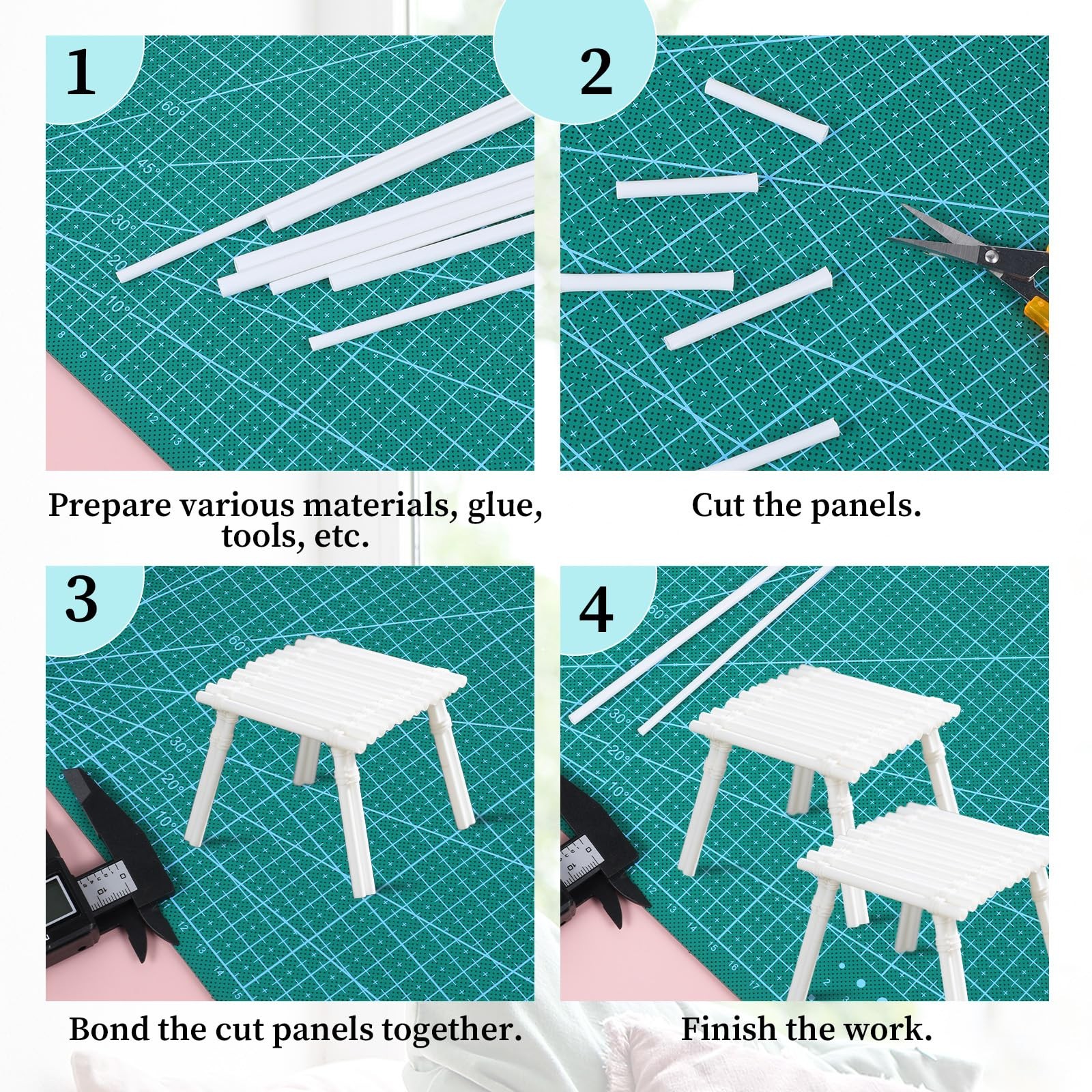 1

Prepare various materials, glue, tools, etc.

2

Cut the panels.

3

Bond the cut panels together.

4

Finish the work.