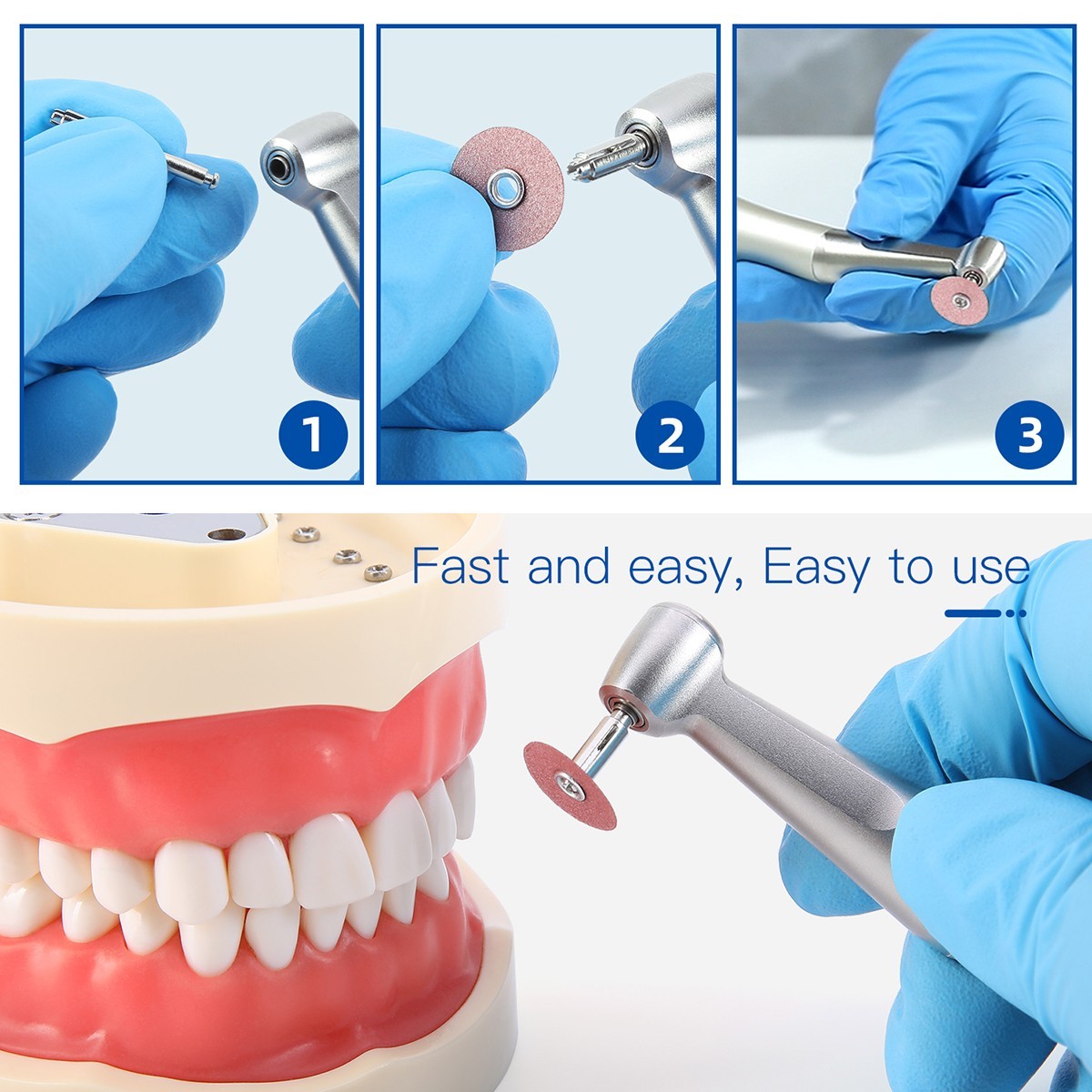 1

2

3

Fast and easy, Easy to use