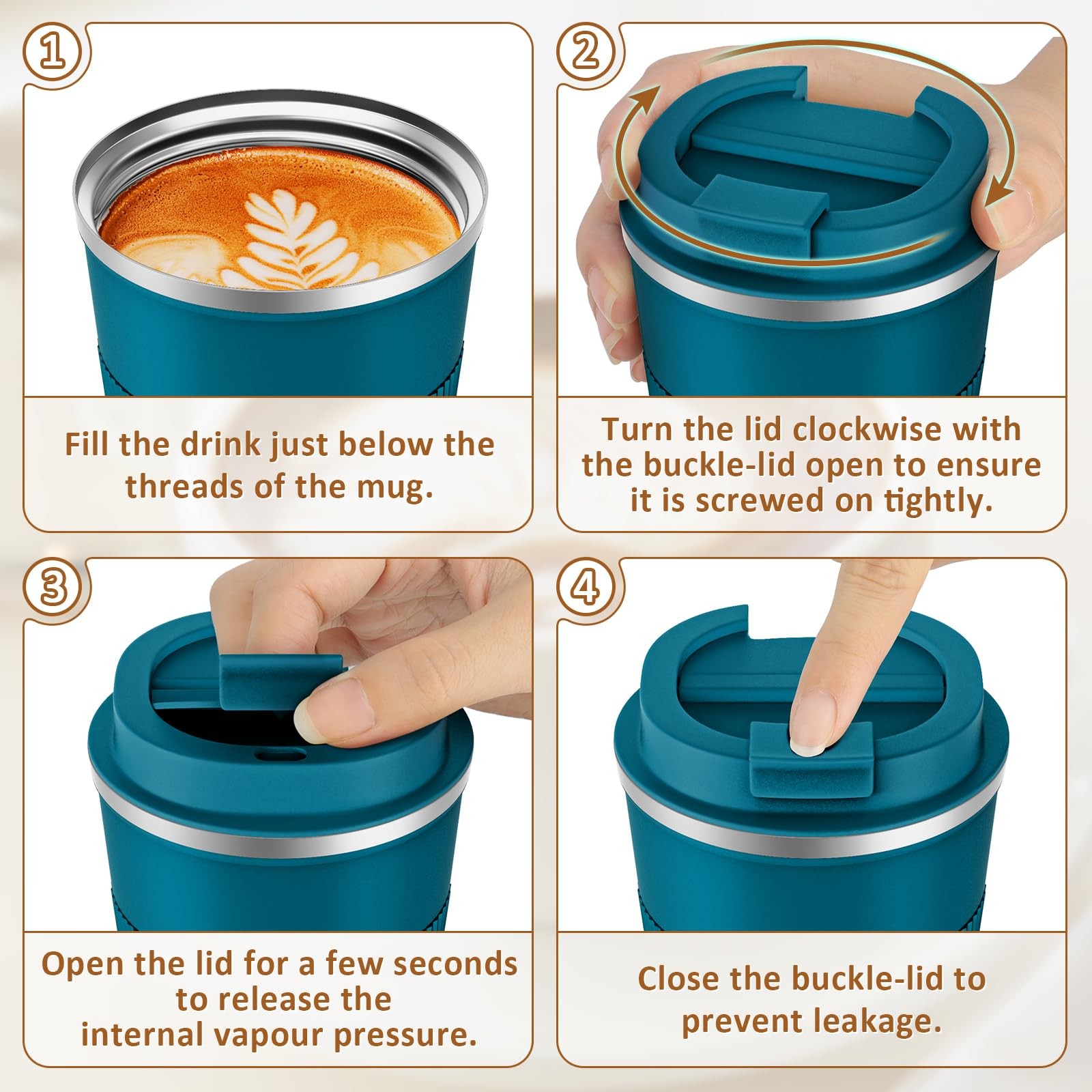 1

Fill the drink just below the threads of the mug.

2

Turn the lid clockwise with the buckle-lid open to ensure it is screwed on tightly.

3

Open the lid for a few seconds to release the internal vapour pressure.

4

Close the buckle-lid to prevent leakage.