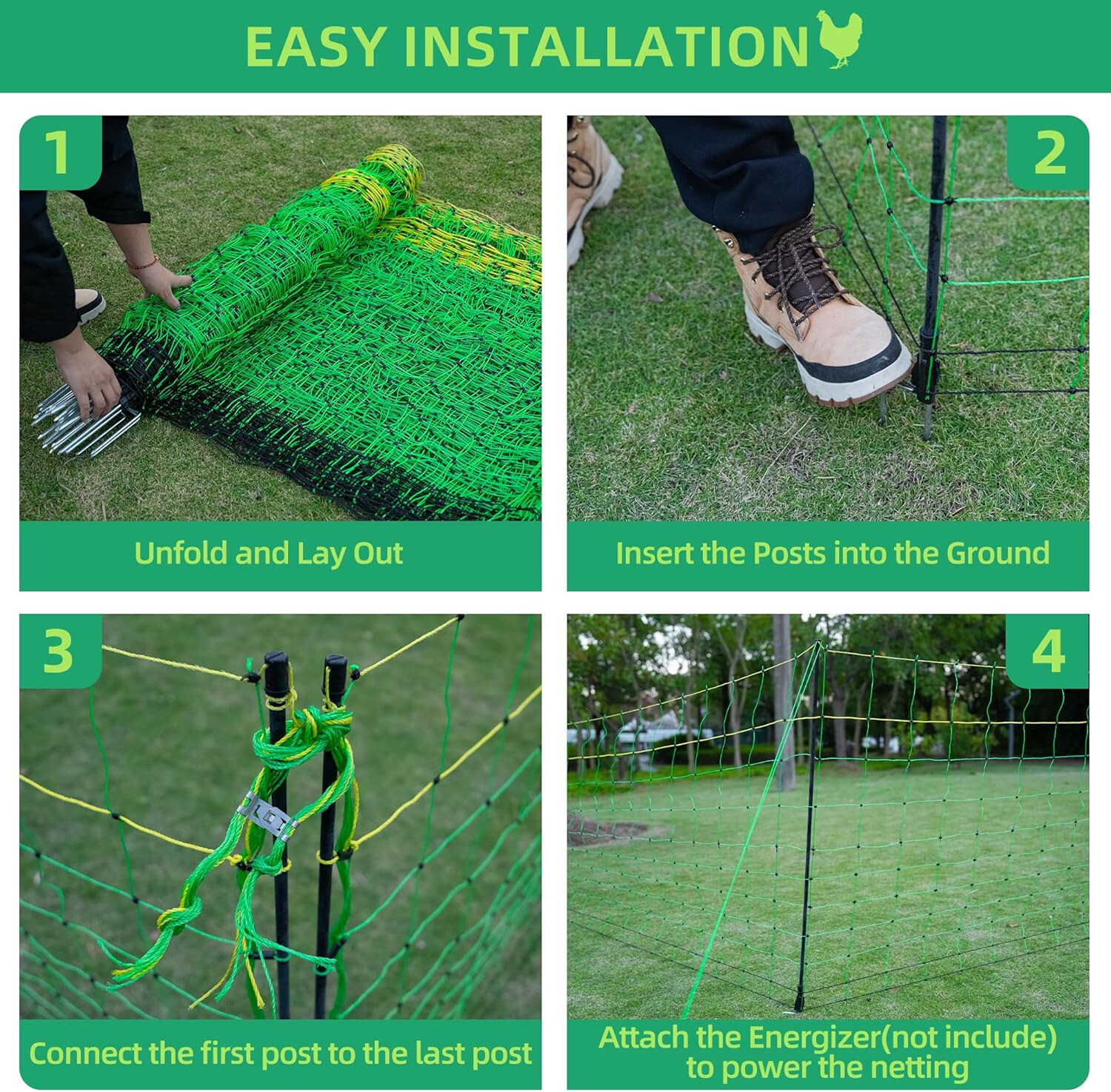 EASY INSTALLATION

1

Unfold and Lay Out

2

Insert the Posts into the Ground

3

Connect the first post to the last post

4

Attach the Energizer(not include) to power the netting