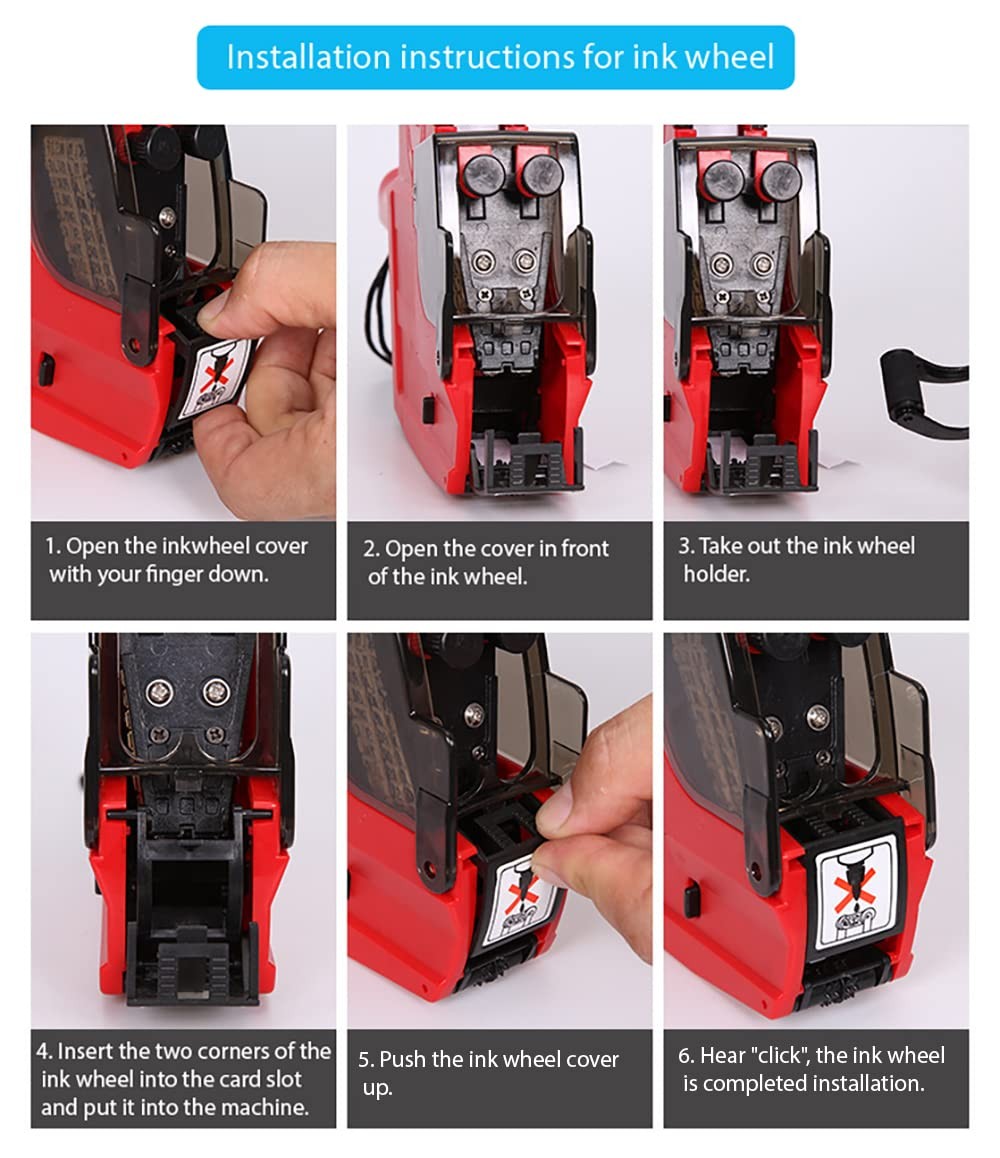 Installation instructions for ink wheel

1. Open the inkwheel cover with your finger down.

2. Open the cover in front of the ink wheel.

3. Take out the ink wheel holder.

4. Insert the two corners of the ink wheel into the card slot and put it into the machine.

5. Push the ink wheel cover up.

6. Hear "click", the ink wheel is completed installation.