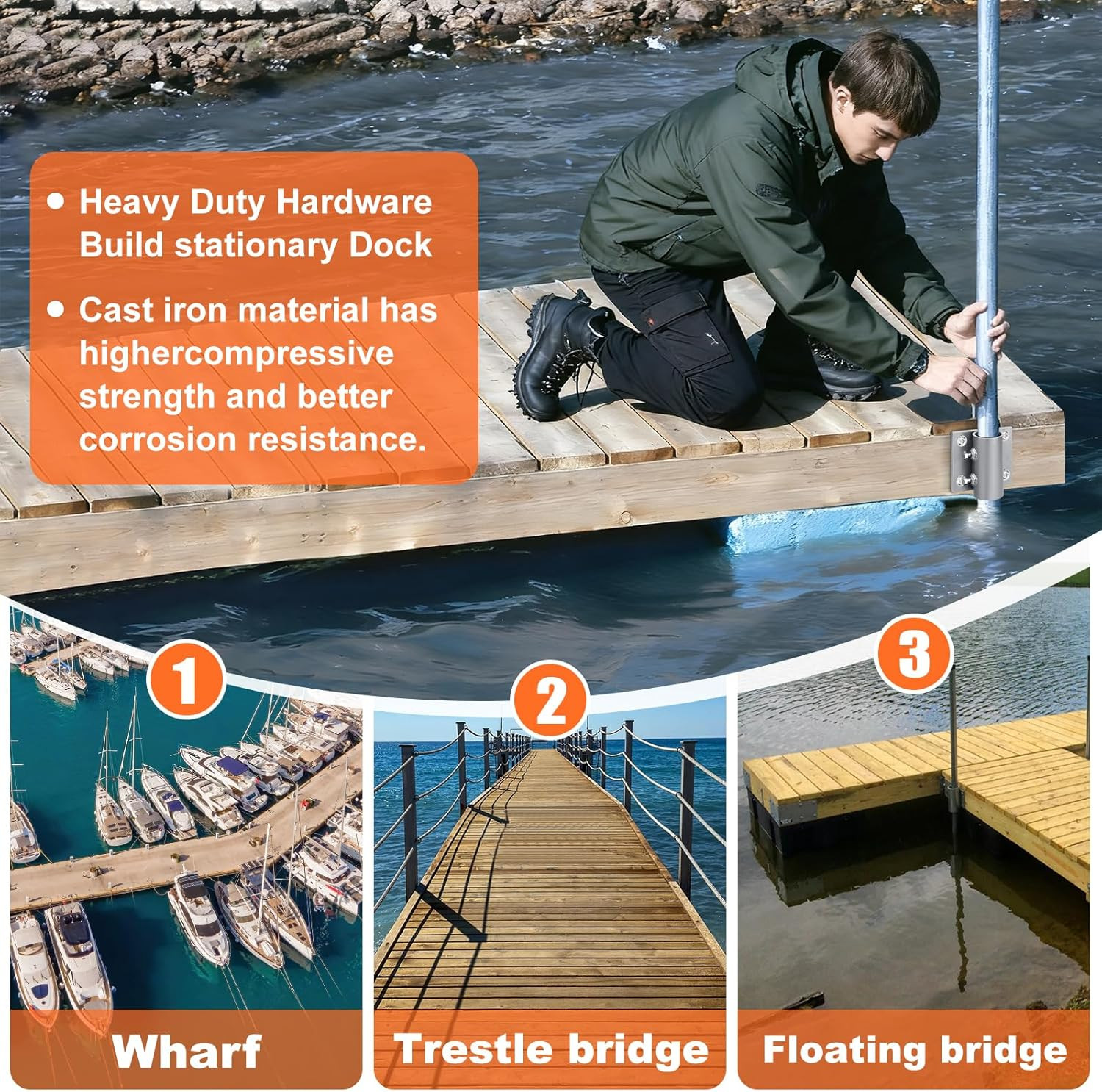 • Heavy Duty Hardware Build stationary Dock

• Cast iron material has highercompressive strength and better corrosion resistance.

1

Wharf

2

Trestle bridge

3

Floating bridge