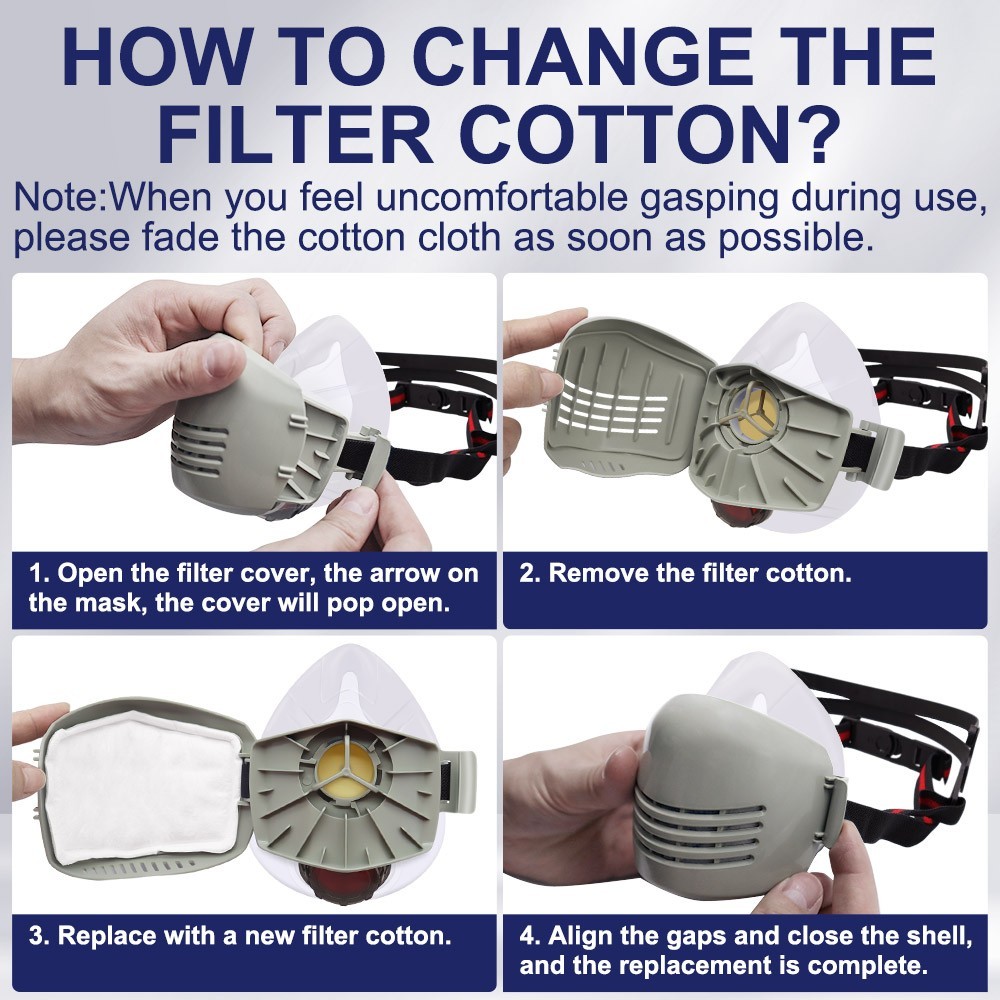 HOW TO CHANGE THE FILTER COTTON?

Note:When you feel uncomfortable gasping during use, please fade the cotton cloth as soon as possible.

1. Open the filter cover, the arrow on the mask, the cover will pop open.

2. Remove the filter cotton.

3. Replace with a new filter cotton.

4. Align the gaps and close the shell, and the replacement is complete.