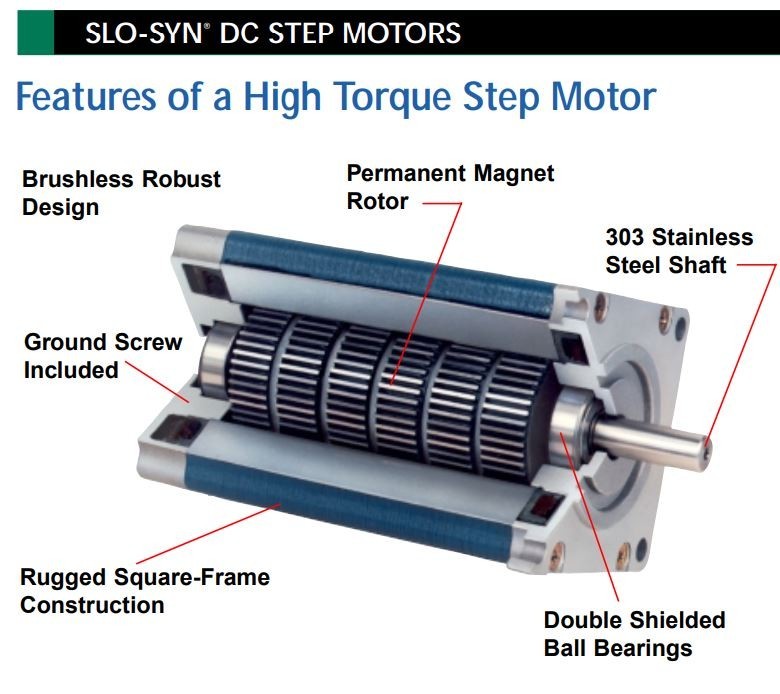 SLO-SYN® DC STEP MOTORS

Features of a High Torque Step Motor

Brushless Robust Design

Permanent Magnet Rotor

303 Stainless Steel Shaft

Ground Screw Included

Rugged Square-Frame Construction

Double Shielded Ball Bearings