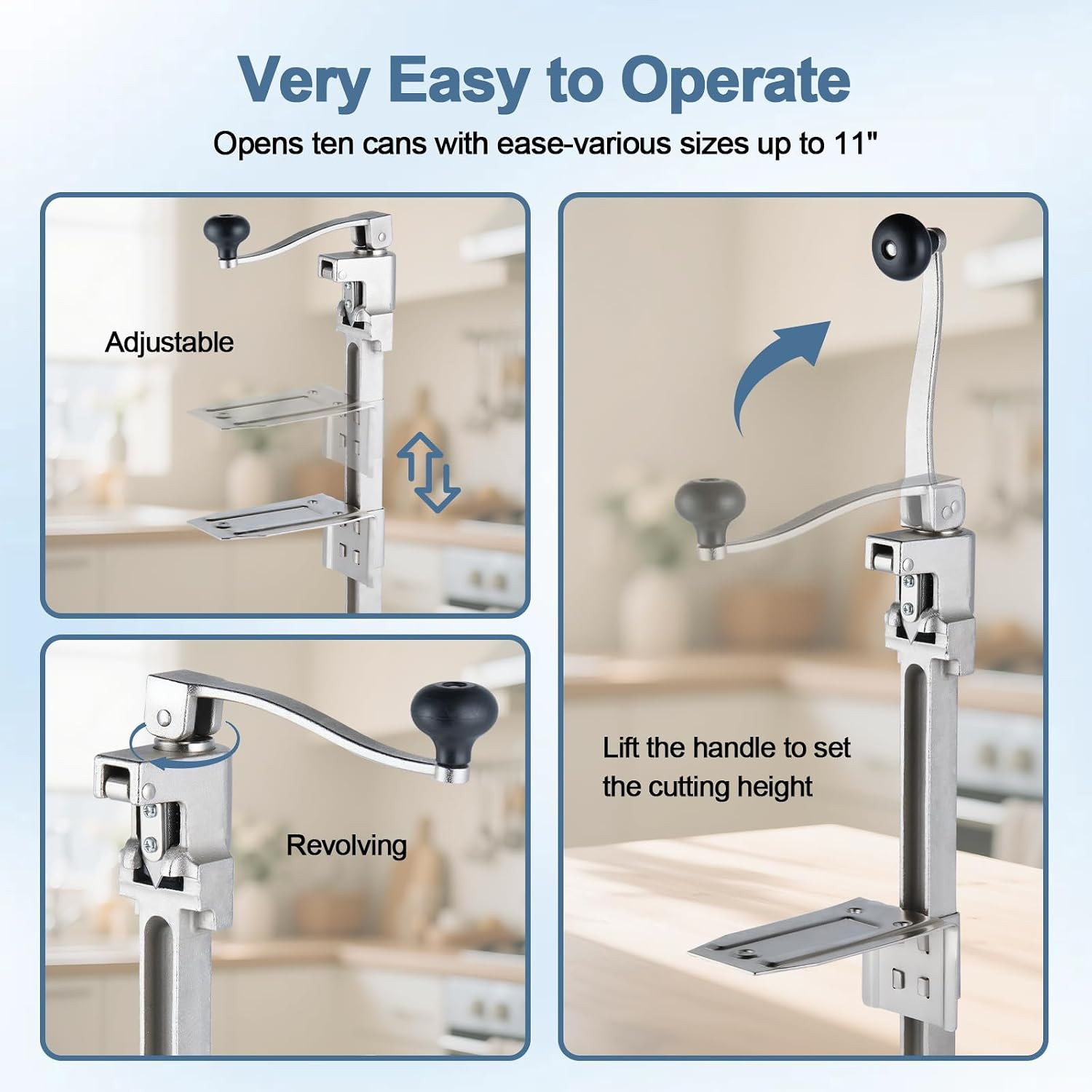 Very Easy to Operate

Opens ten cans with ease-various sizes up to 11"

Adjustable

Revolving

Lift the handle to set the cutting height