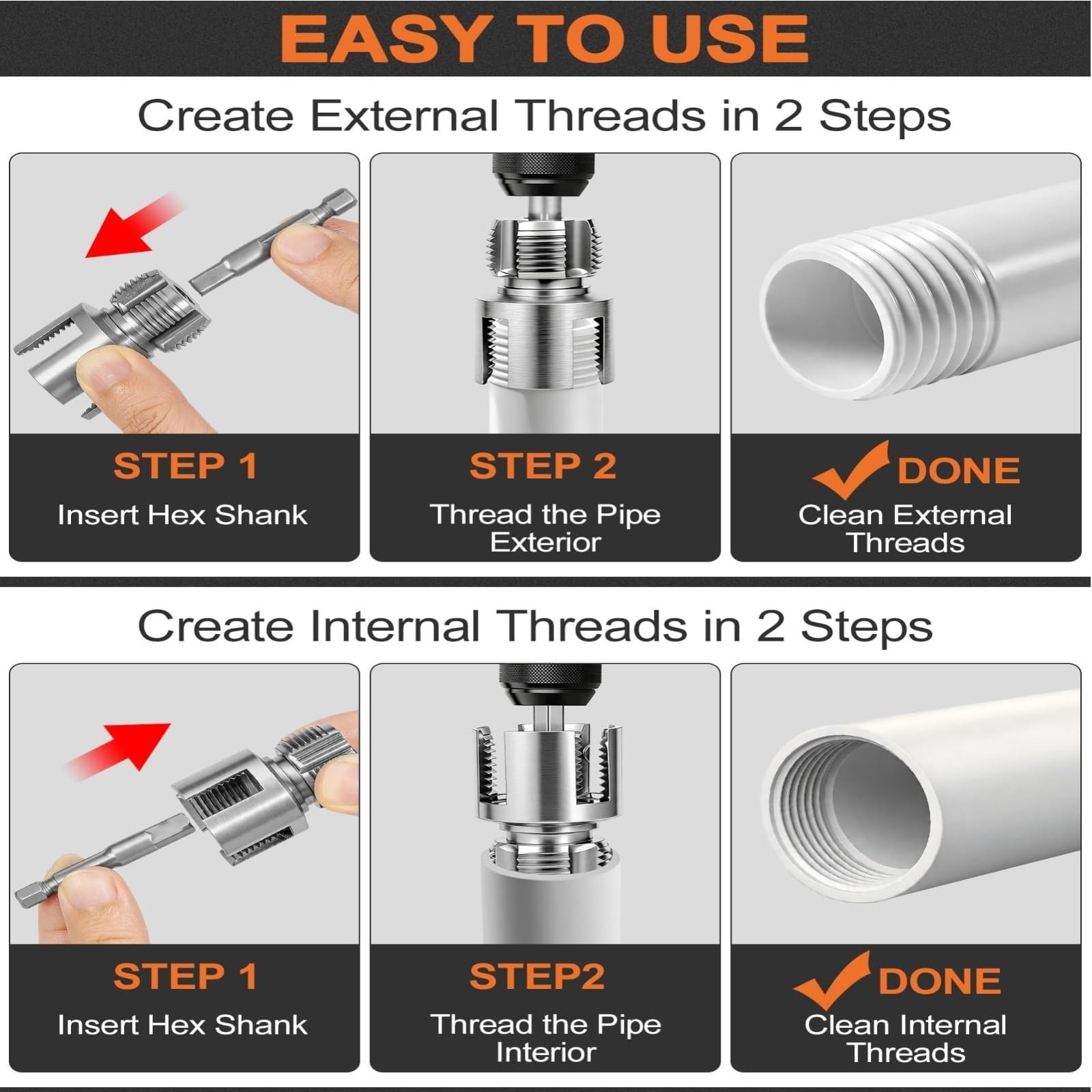 EASY TO USE

Create External Threads in 2 Steps

STEP 1
Insert Hex Shank

STEP 2
Thread the Pipe Exterior

DONE
Clean External Threads

Create Internal Threads in 2 Steps

STEP 1
Insert Hex Shank

STEP2
Thread the Pipe Interior

DONE
Clean Internal Threads