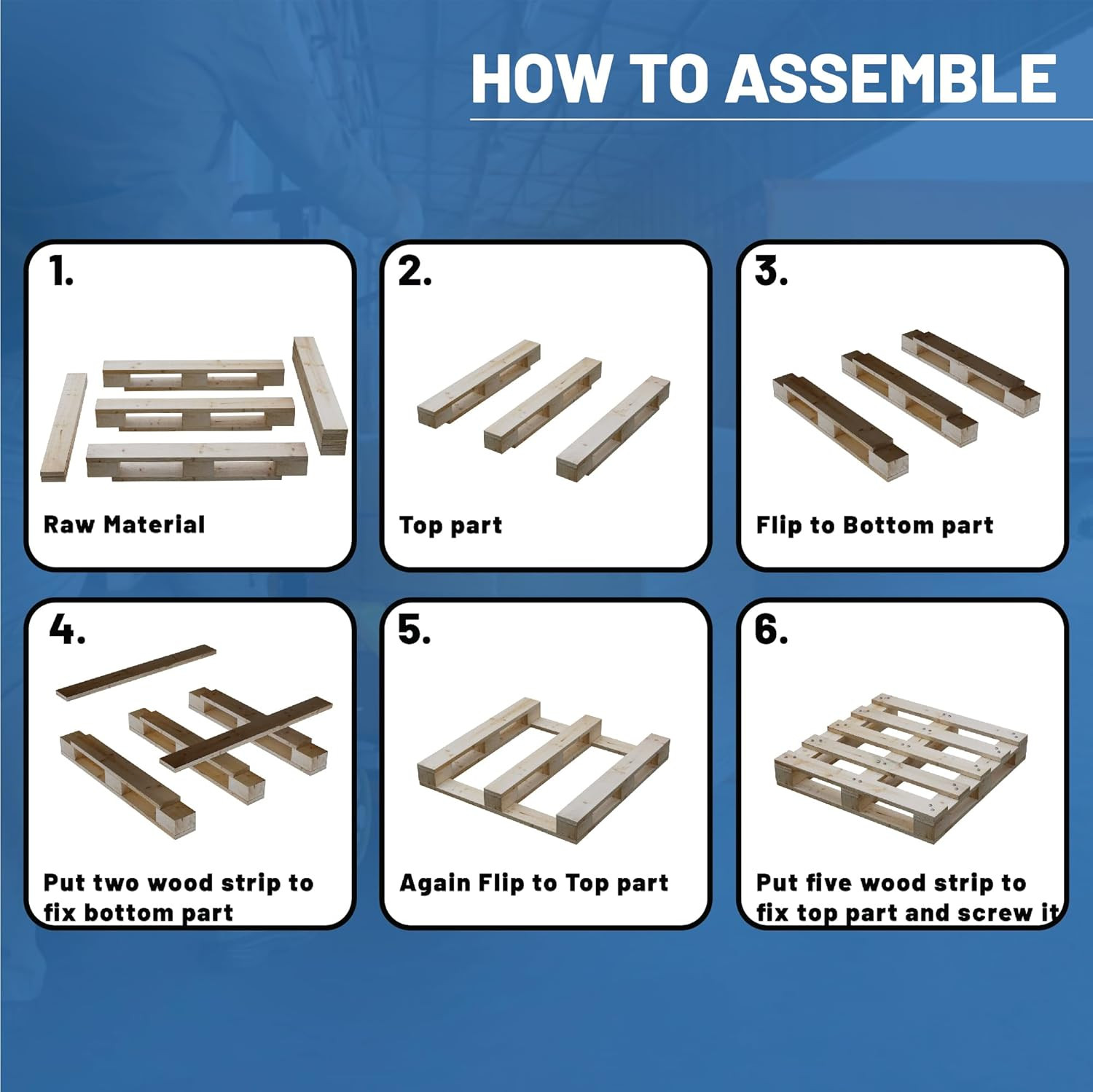 HOW TO ASSEMBLE

1.

Raw Material

2.

Top part

3.

Flip to Bottom part

4.

Put two wood strip to fix bottom part

5.

Again Flip to Top part

6.

Put five wood strip to fix top part and screw it