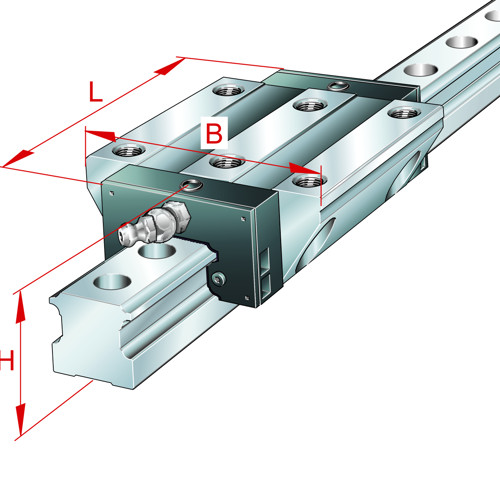 L
B
H