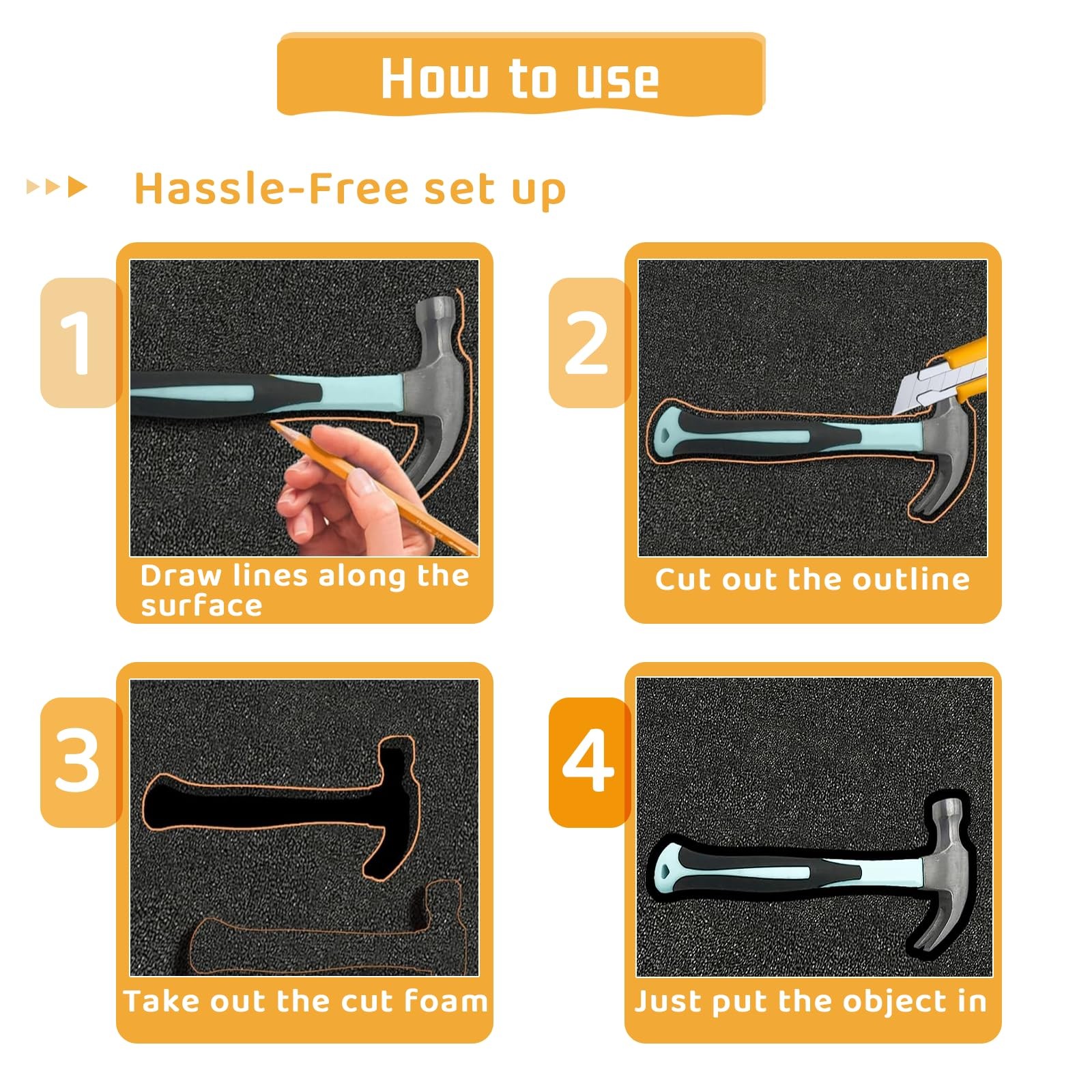 How to use

Hassle-Free set up

1

Draw lines along the surface

2

Cut out the outline

3

Take out the cut foam

4

Just put the object in